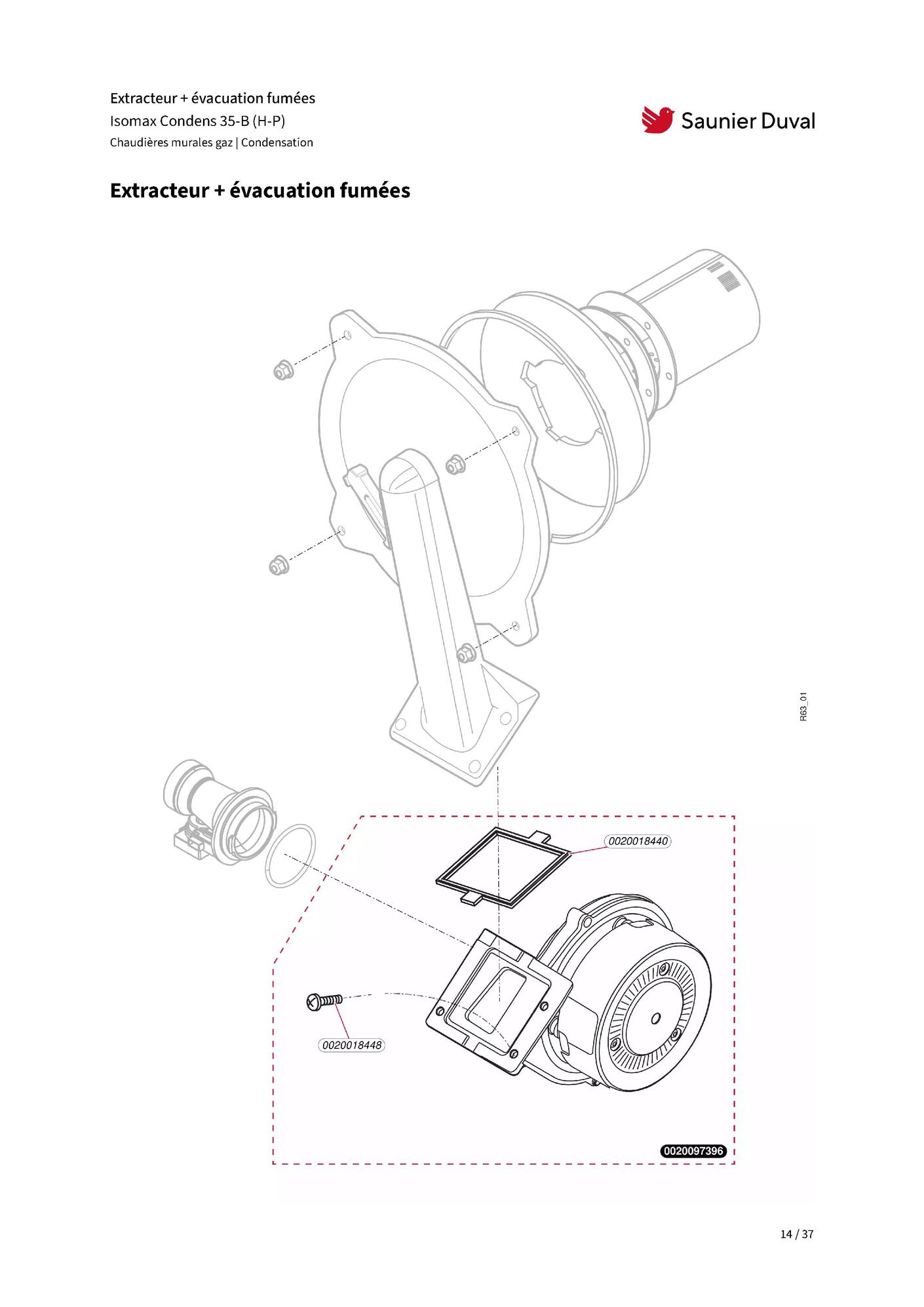 Extracteur + évacuation fumées
Isomax Condens 35-B (H-P)
Chaudières murales gaz | Condensation

Saunier Duval

Extracteur + évacuation fumées

R63_01

0020018440

0020018448

0020097396

14 / 37