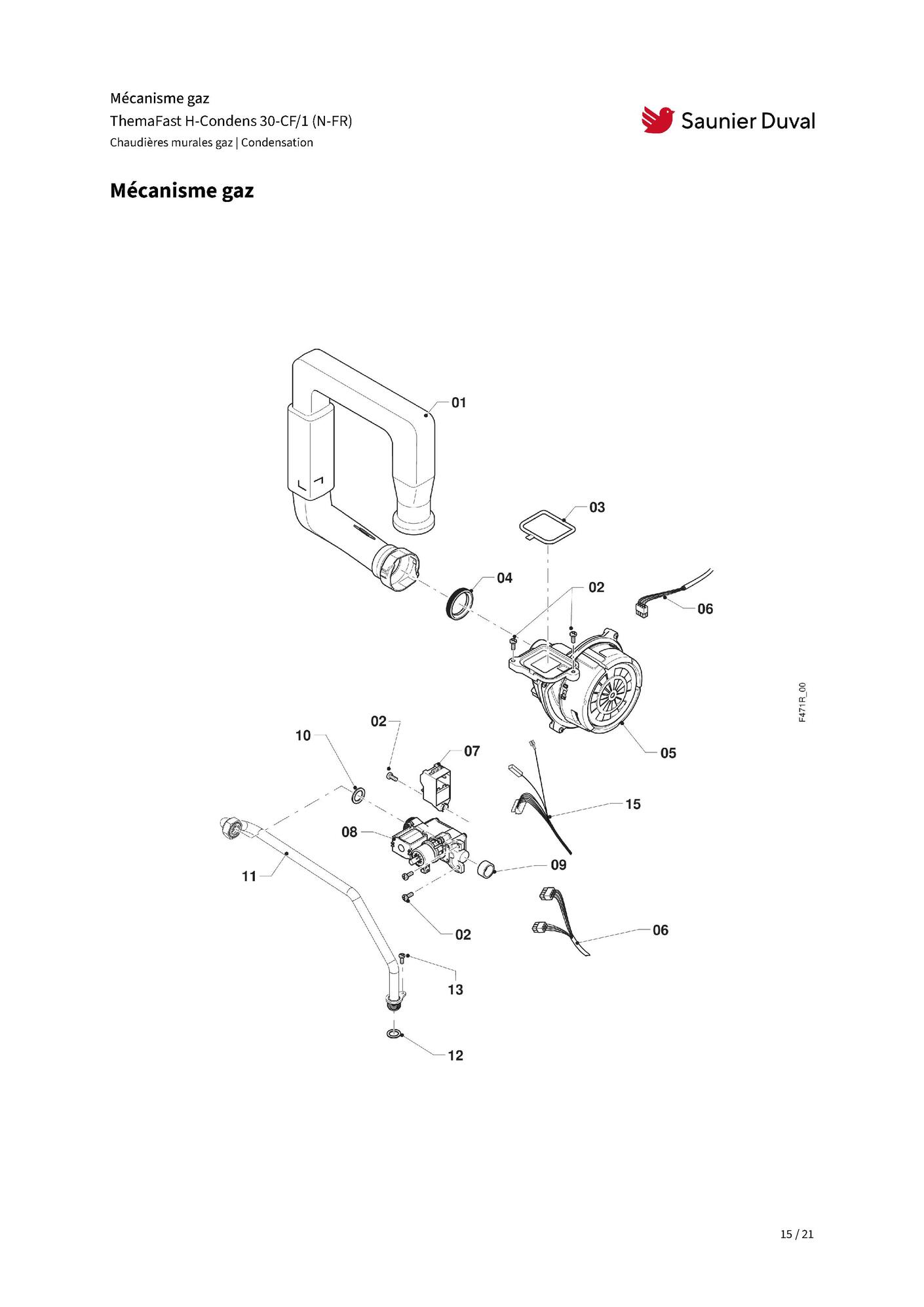 Mécanisme gaz
ThemaFast H-Condens 30-CF/1 (N-FR)
Chaudières murales gaz | Condensation

Saunier Duval

Mécanisme gaz

01
03
04
02
06
F471R_00
02
10
07
05
15
08
09
11
02
06
13
12

15 / 21