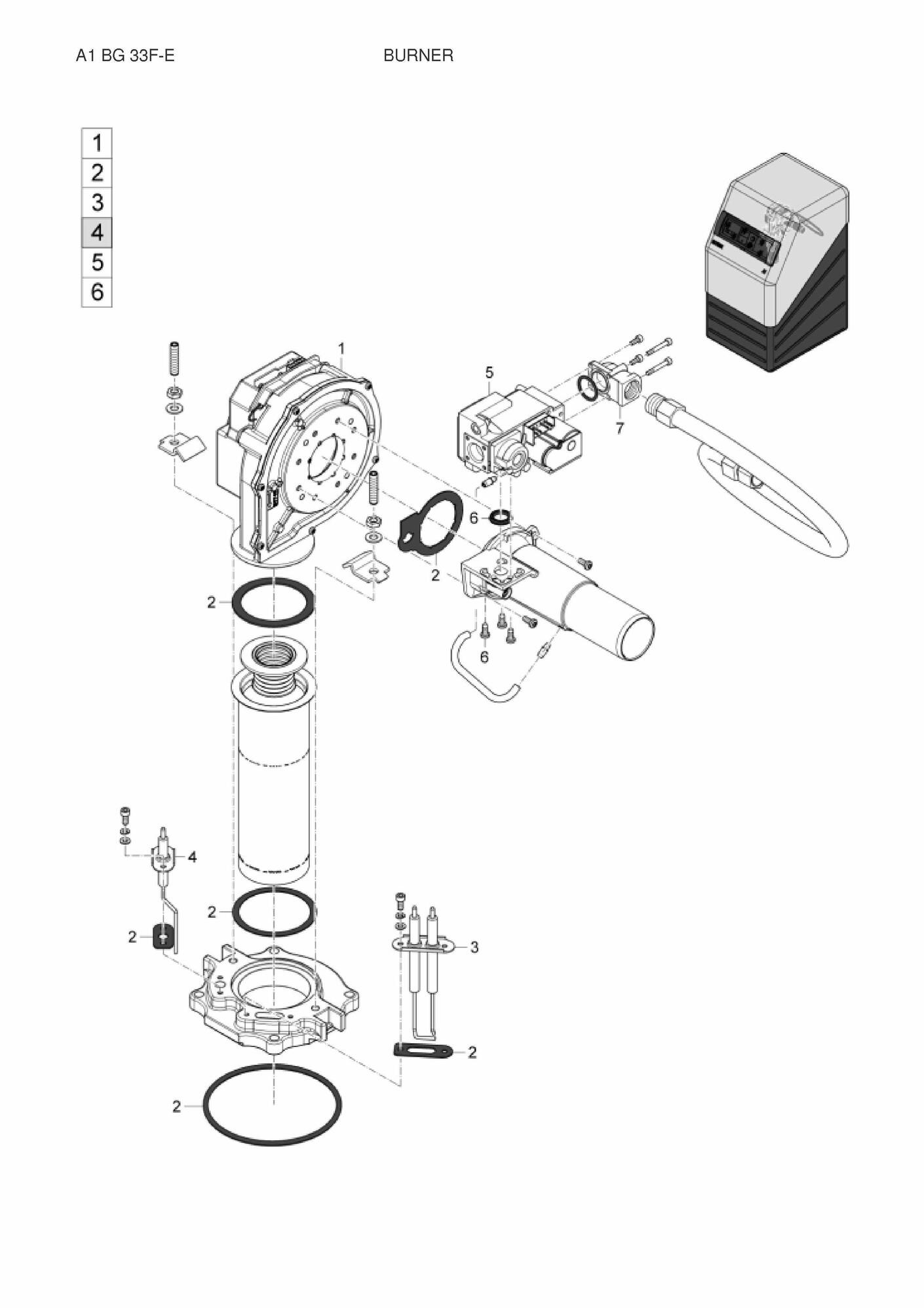 A1 BG 33F-E

BURNER

1
2
3
4
5
6

1
5
7
6
2
2
6
4
2
2
3
2
2