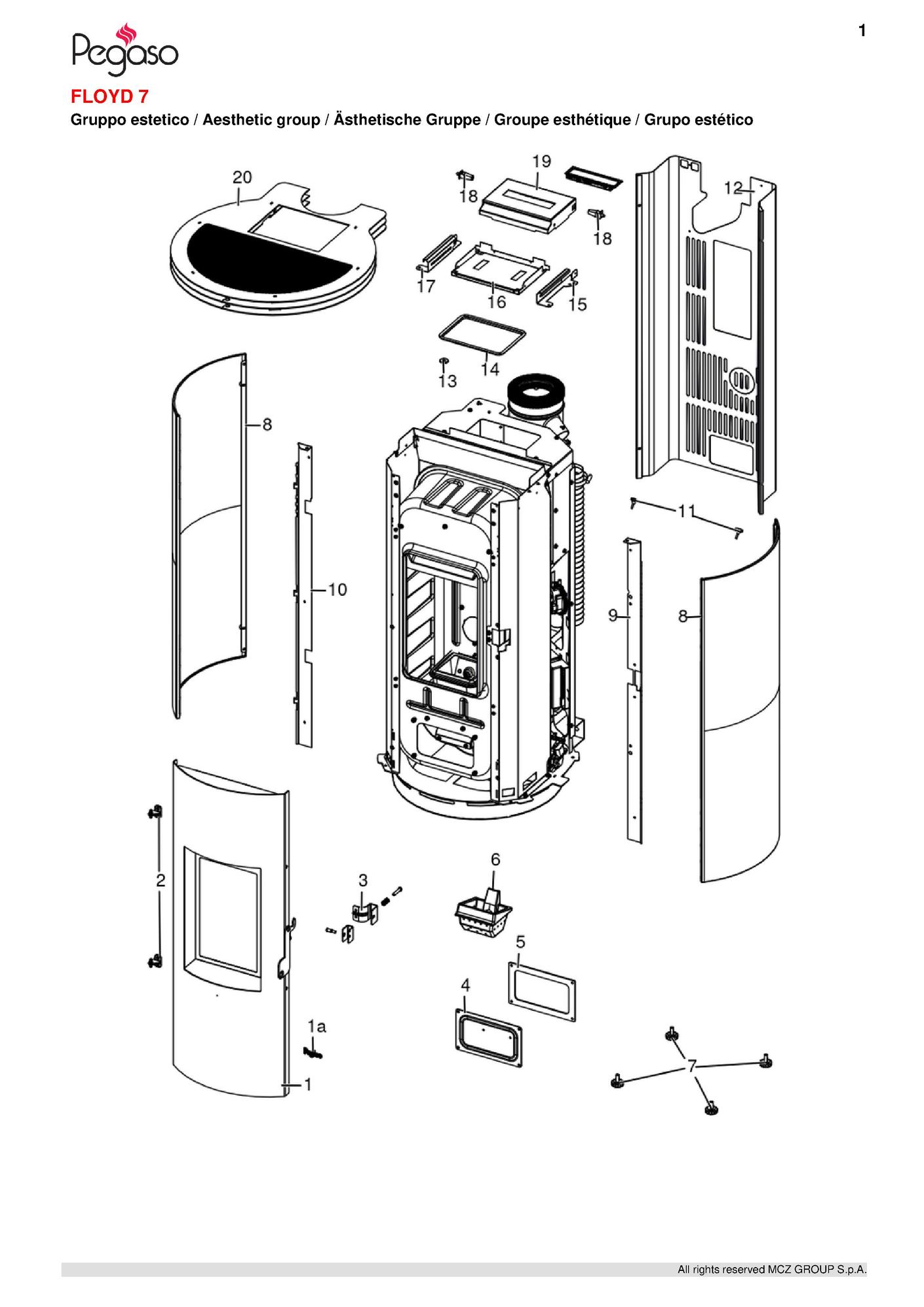 1

Pegaso

FLOYD 7

Gruppo estetico / Aesthetic group / Ästhetische Gruppe / Groupe esthétique / Grupo estético

20
19
18
18
12
17
16
15
14
13
8
10
11
9
8
2
3
6
5
4
1a
1
7

All rights reserved MCZ GROUP S.p.A.