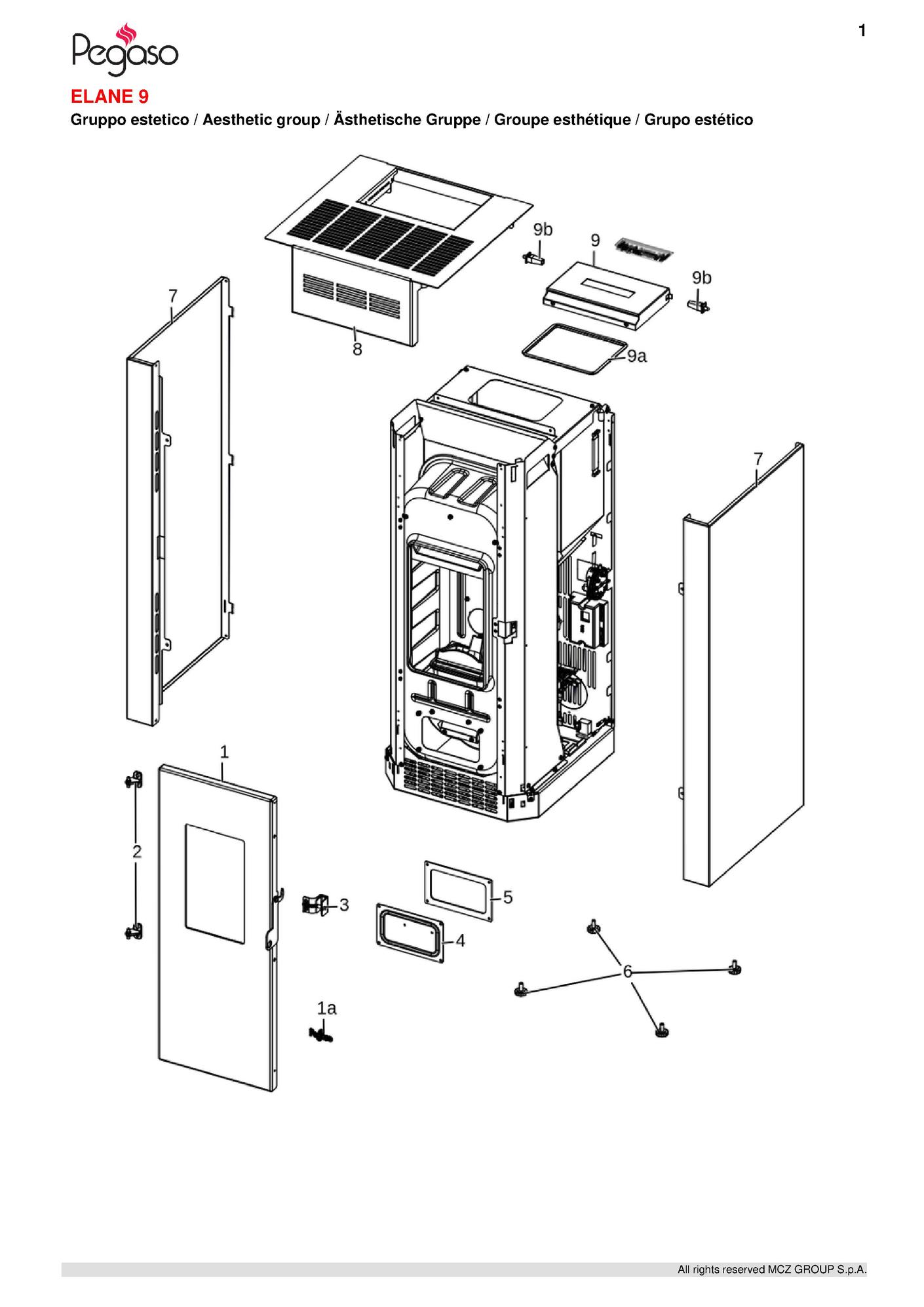 1

Pegaso

ELANE 9

Gruppo estetico / Aesthetic group / Ästhetische Gruppe / Groupe esthétique / Grupo estético

9b
9
9b
7
8
9a
7
1
2
3
5
4
6
1a

All rights reserved MCZ GROUP S.p.A.