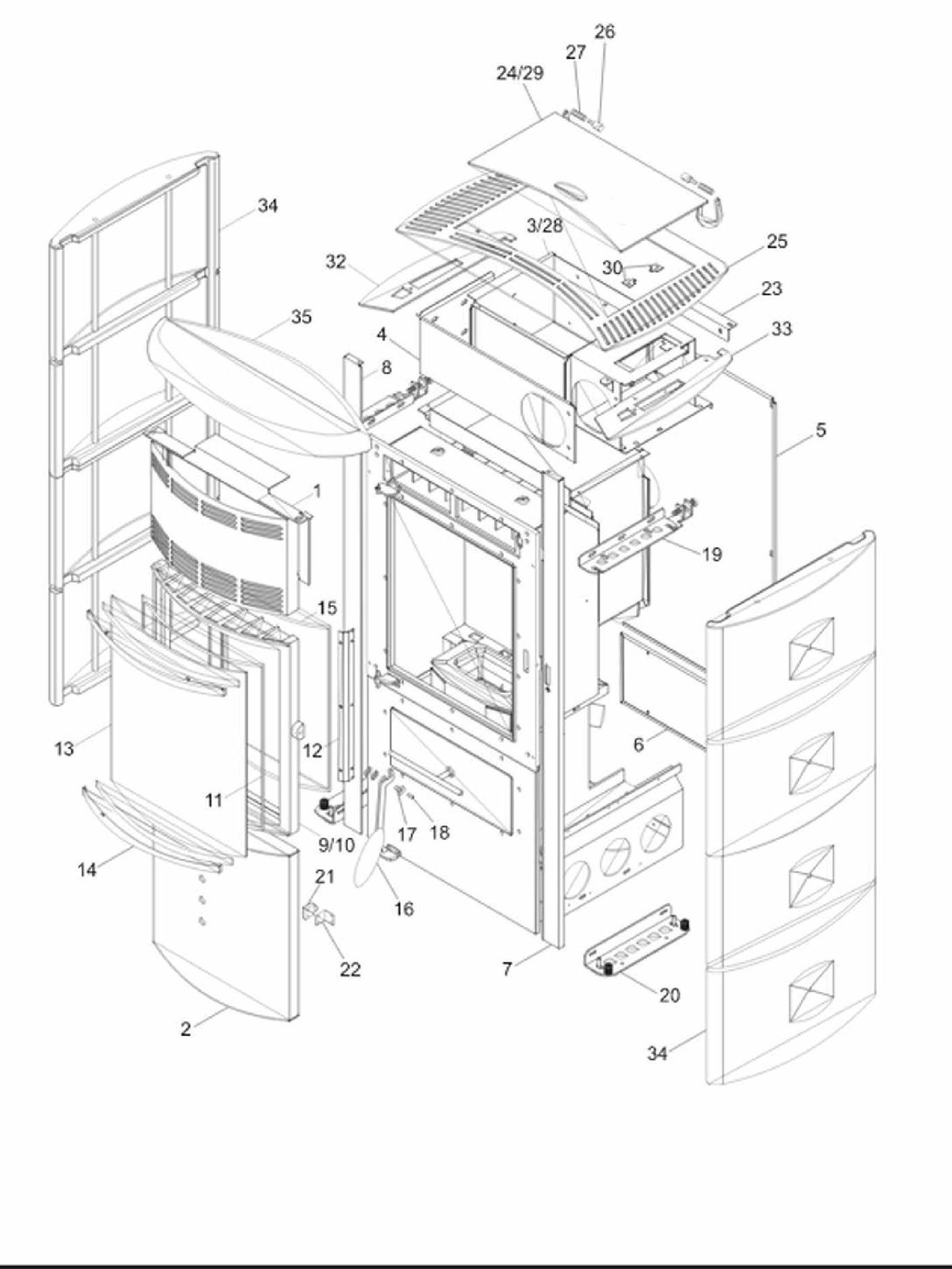 26
27
24/29
34
3/28
25
32
30
23
35
33
4
8
5
1
19
15
13
12
6
11
17
18
9/10
14
21
16
22
7
20
2
34