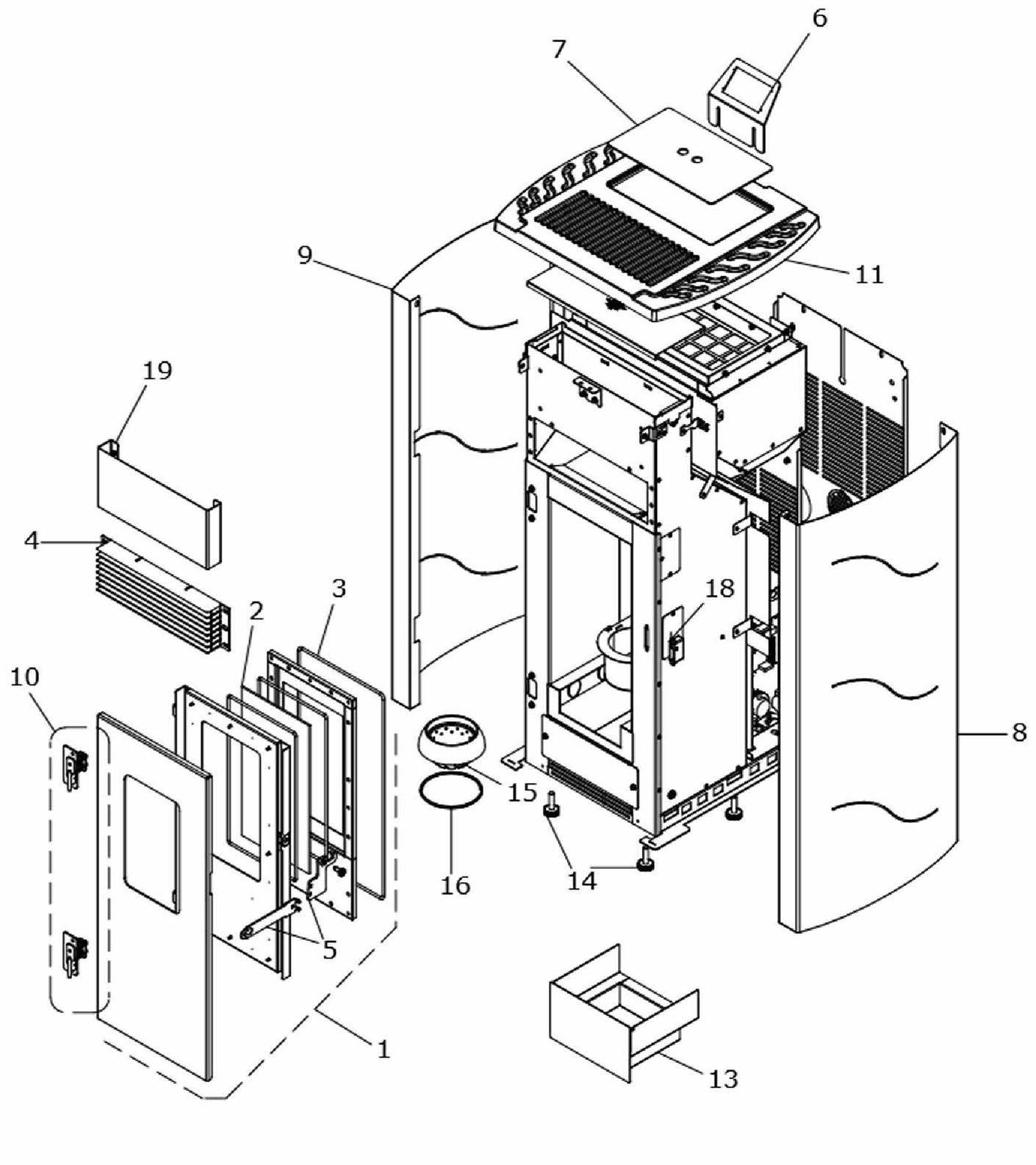 6
7
9
11
19
4
3
2
18
10
8
15
16
14
5
1
13