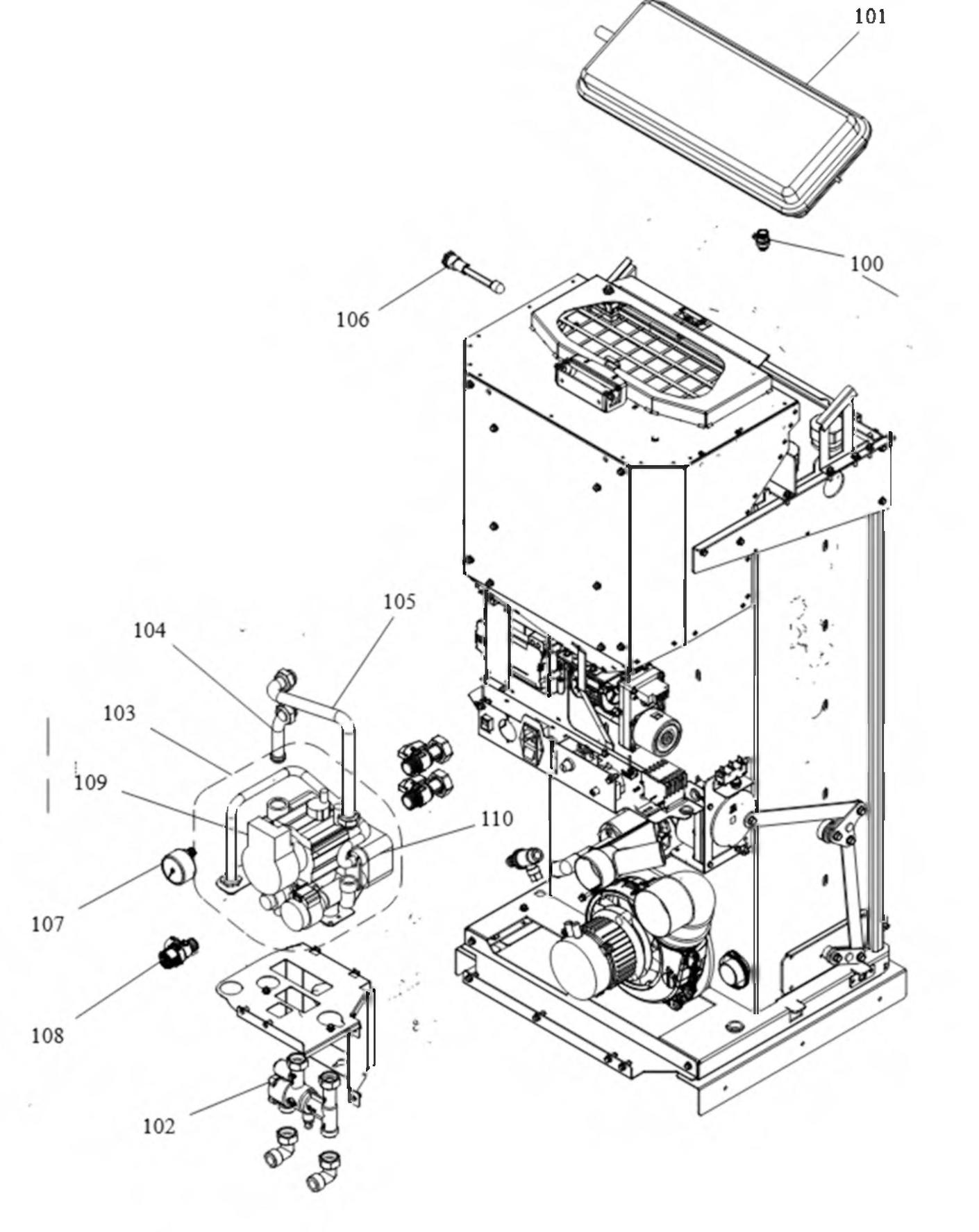 101

100

106

105

104

103

109

110

107

108

102