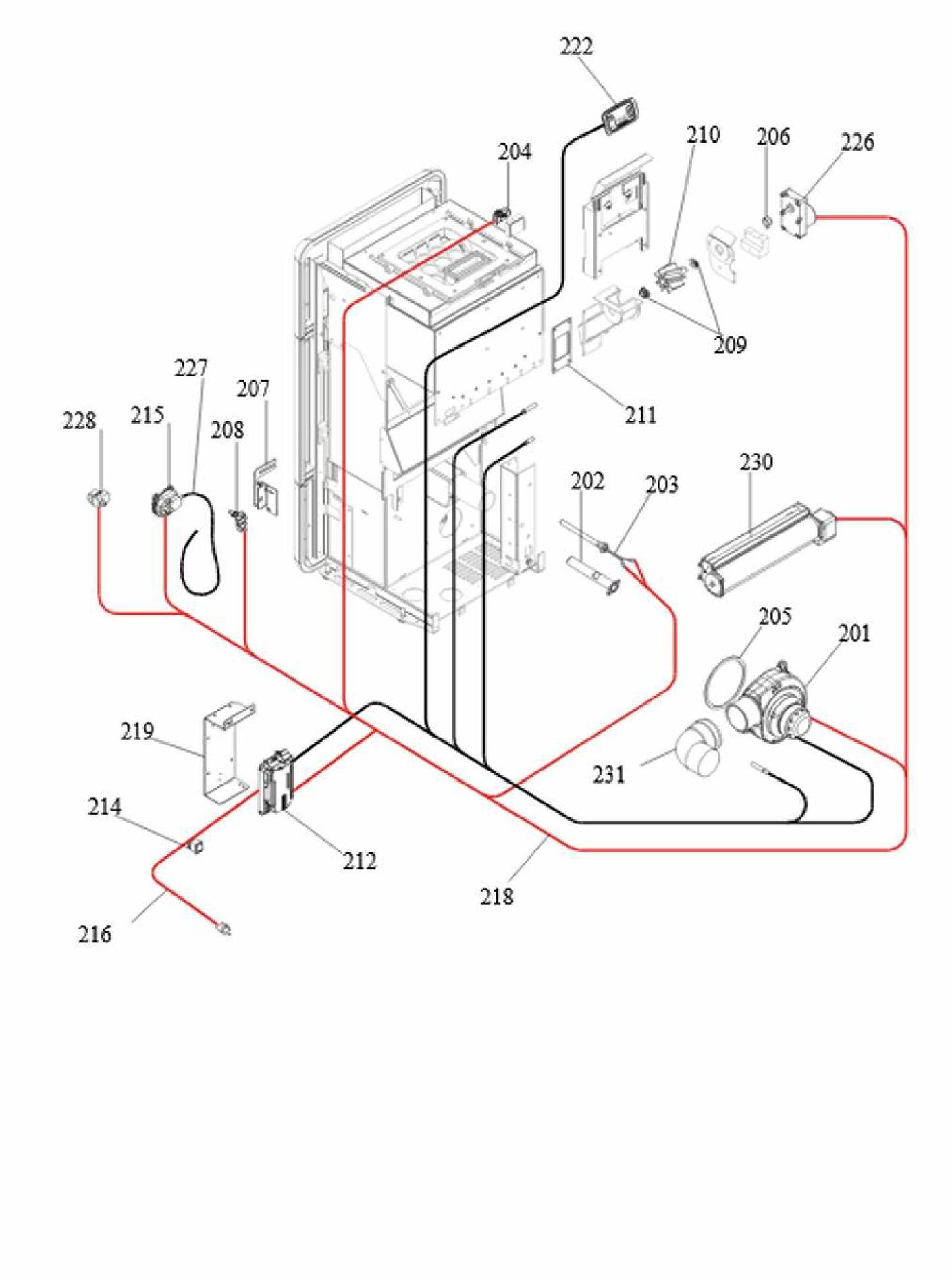 222
204
210
206
226
209
227
207
211
228
215
208
230
202
203
205
201
219
231
214
212
218
216