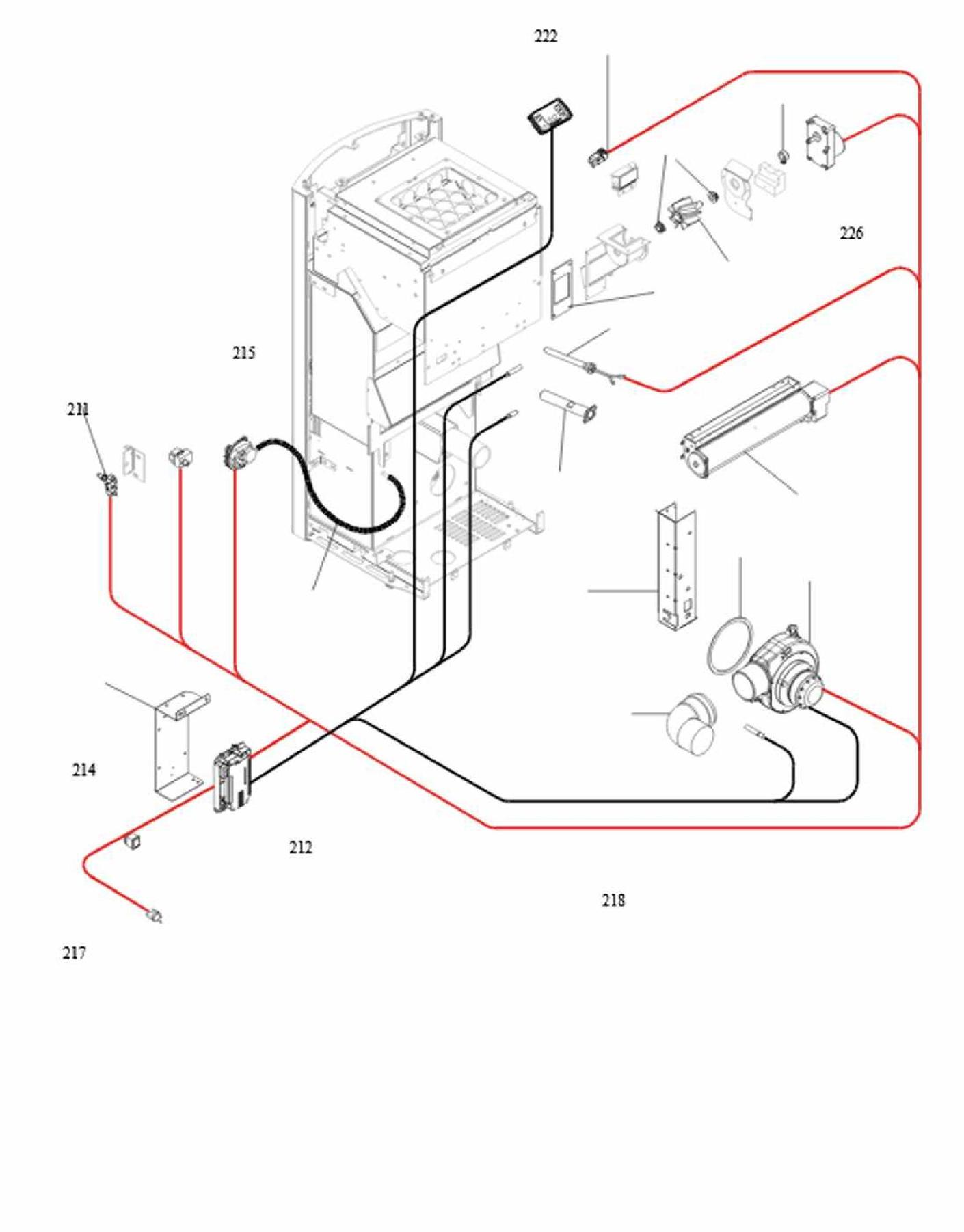 222

226

215

211

214

212

218

217