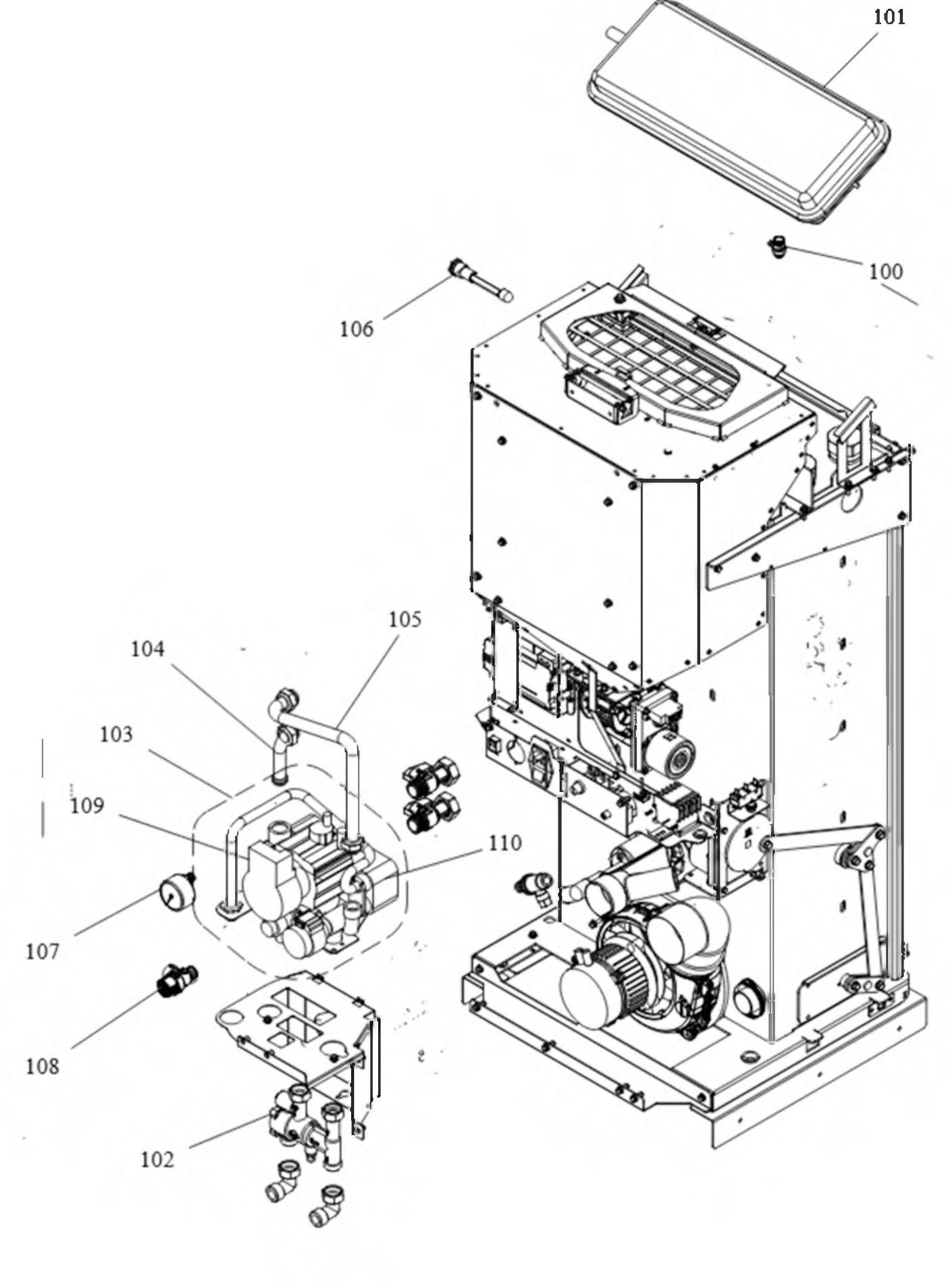 101

100

106

105

104

103

109

110

107

108

102