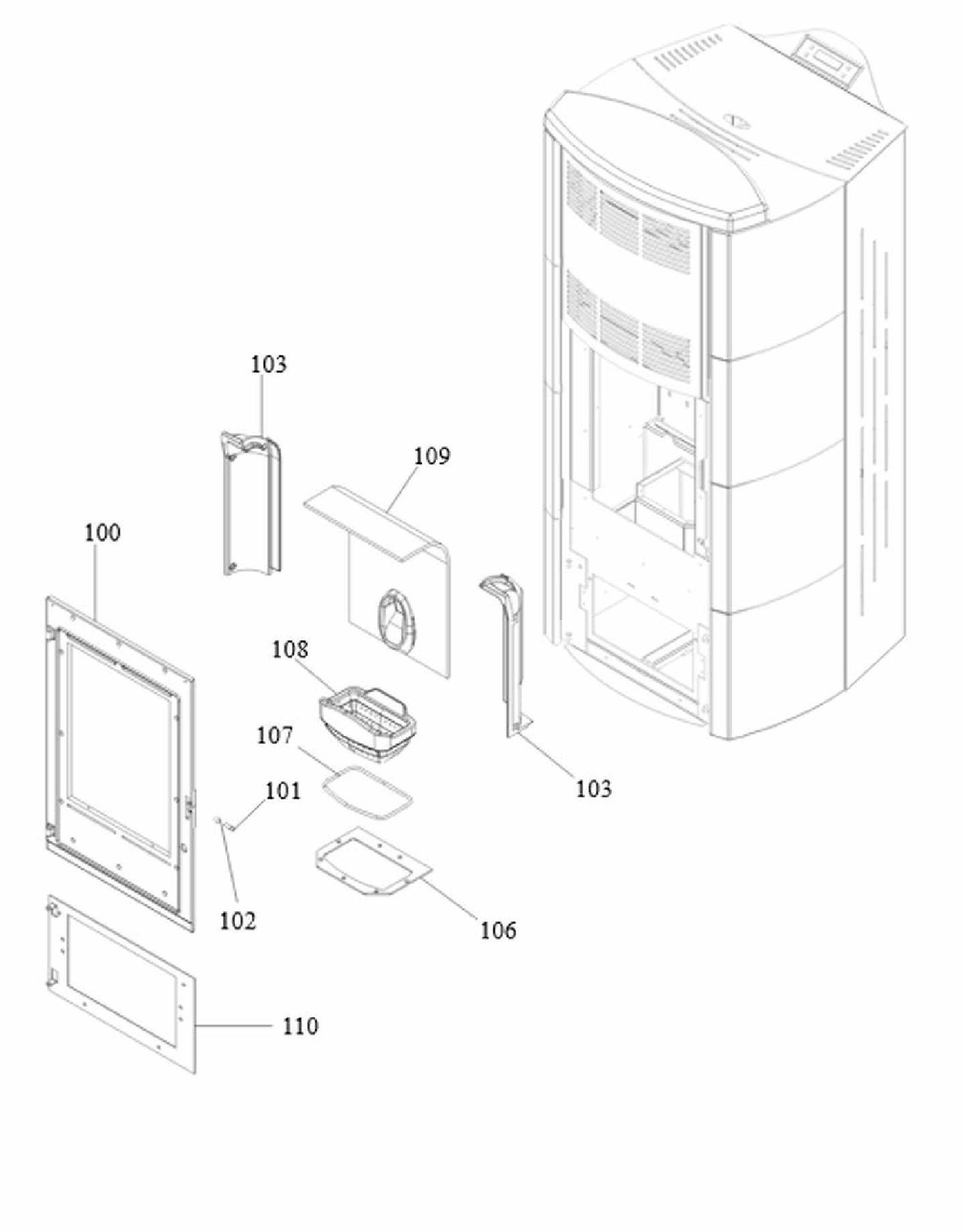 103
109
100
108
107
101
103
102
106
110