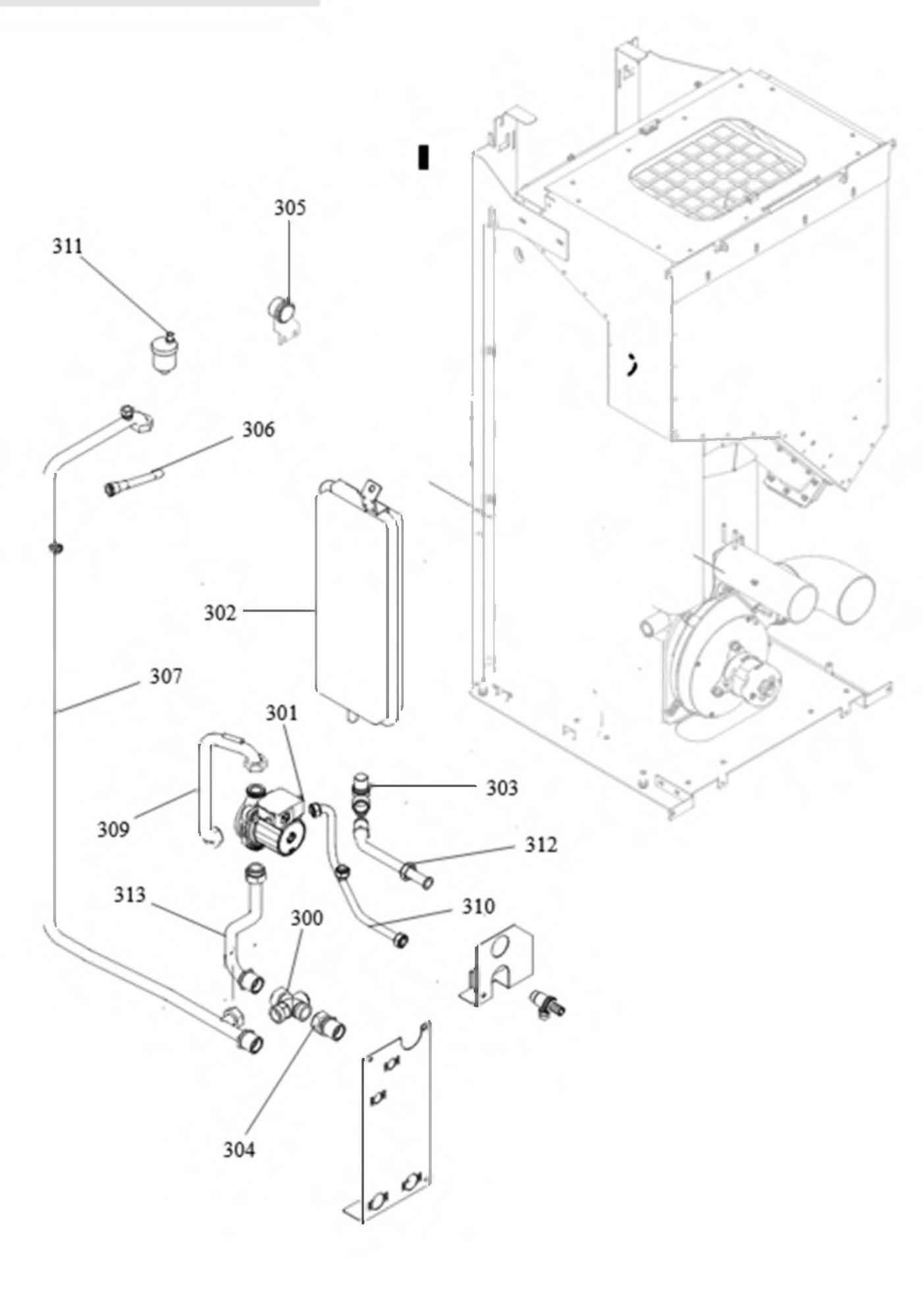 305
311
306
302
307
301
303
309
312
313
300
310
304