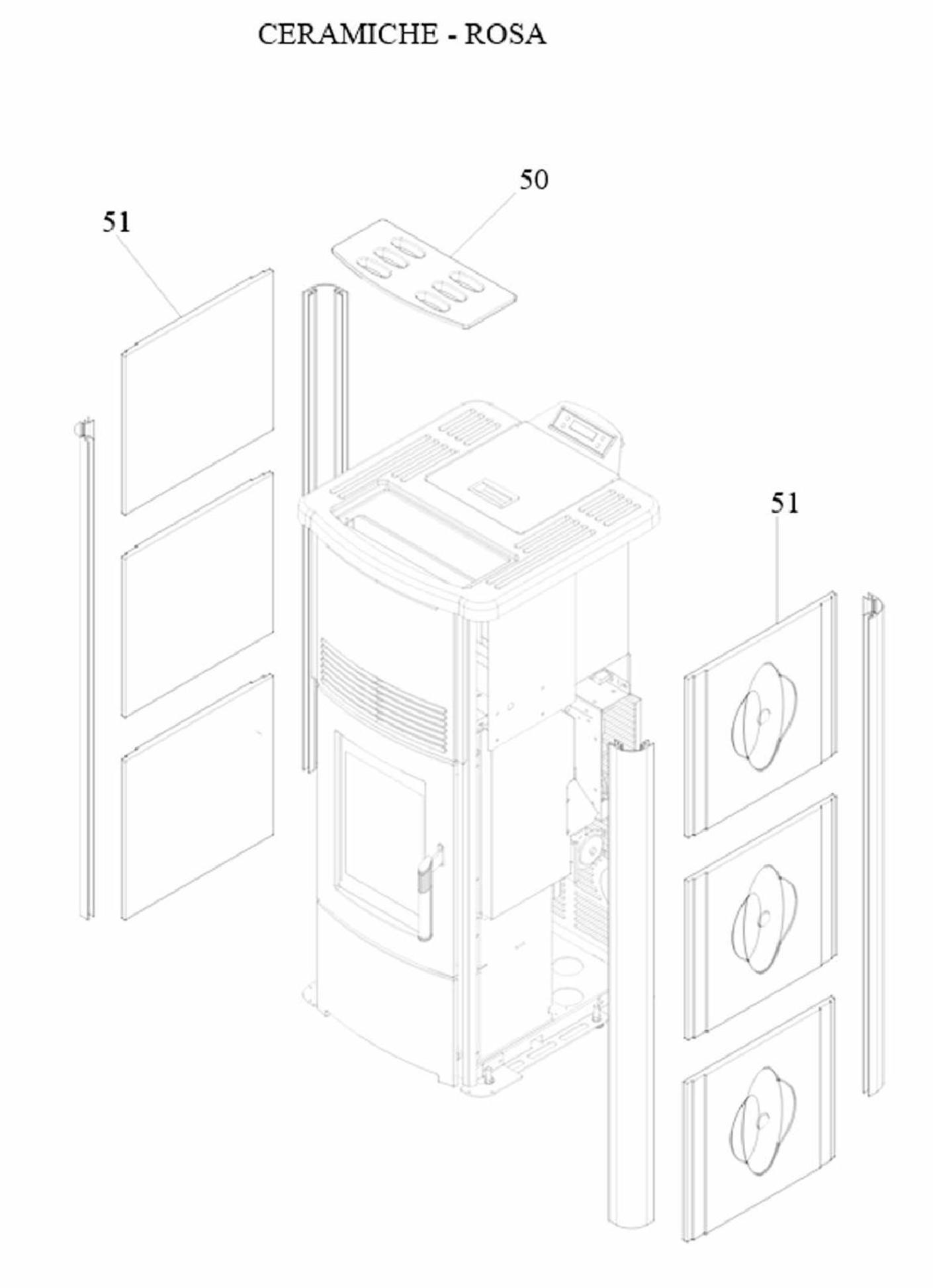 CERAMICHE - ROSA

50

51

51