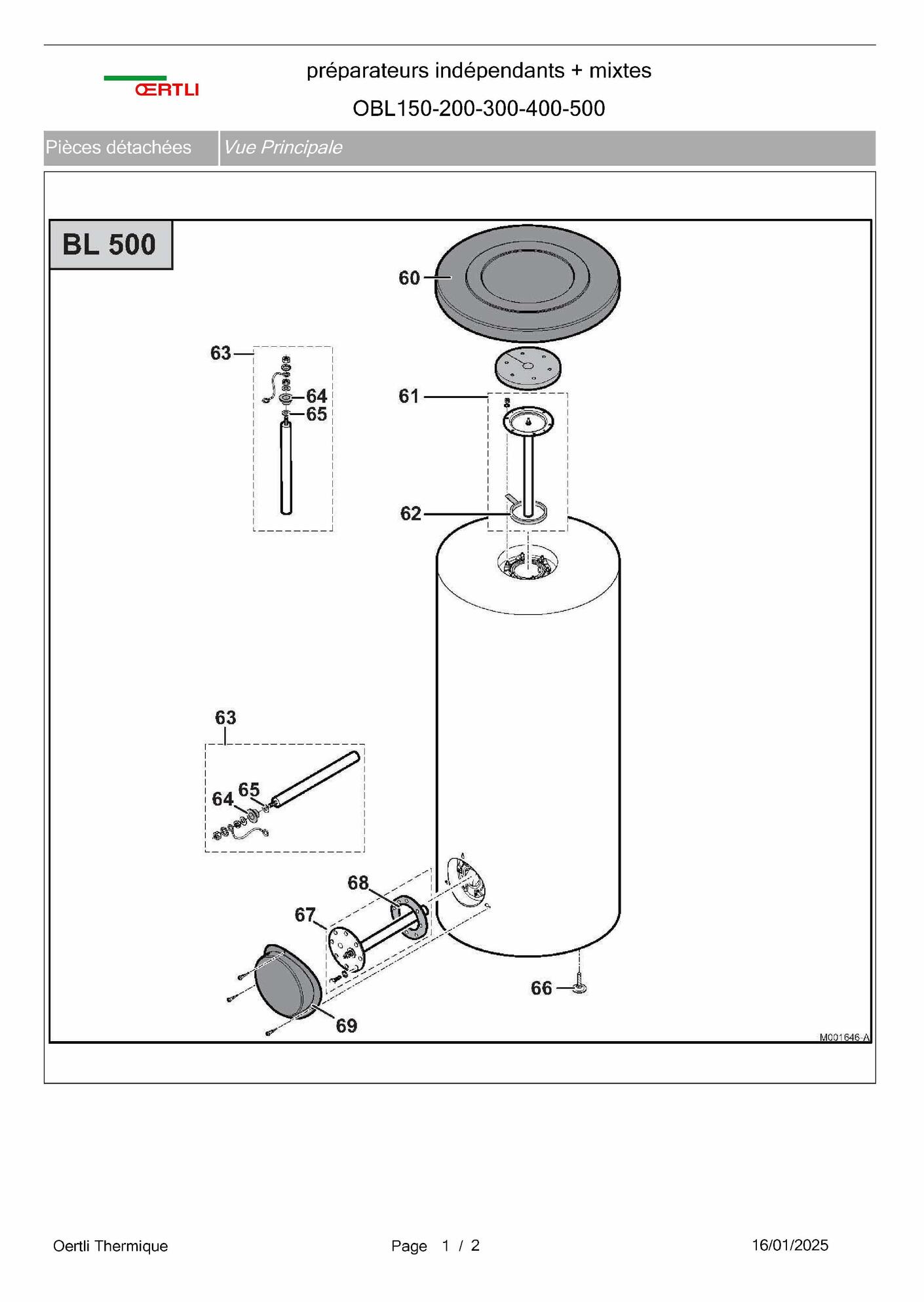 ŒRTLI

préparateurs indépendants + mixtes

OBL150-200-300-400-500

Pièces détachées

Vue Principale

BL 500

60

63

64

65

61

62

63

64

65

68

67

66

69

M001646-A

Oertli Thermique

Page 1 / 2

16/01/2025