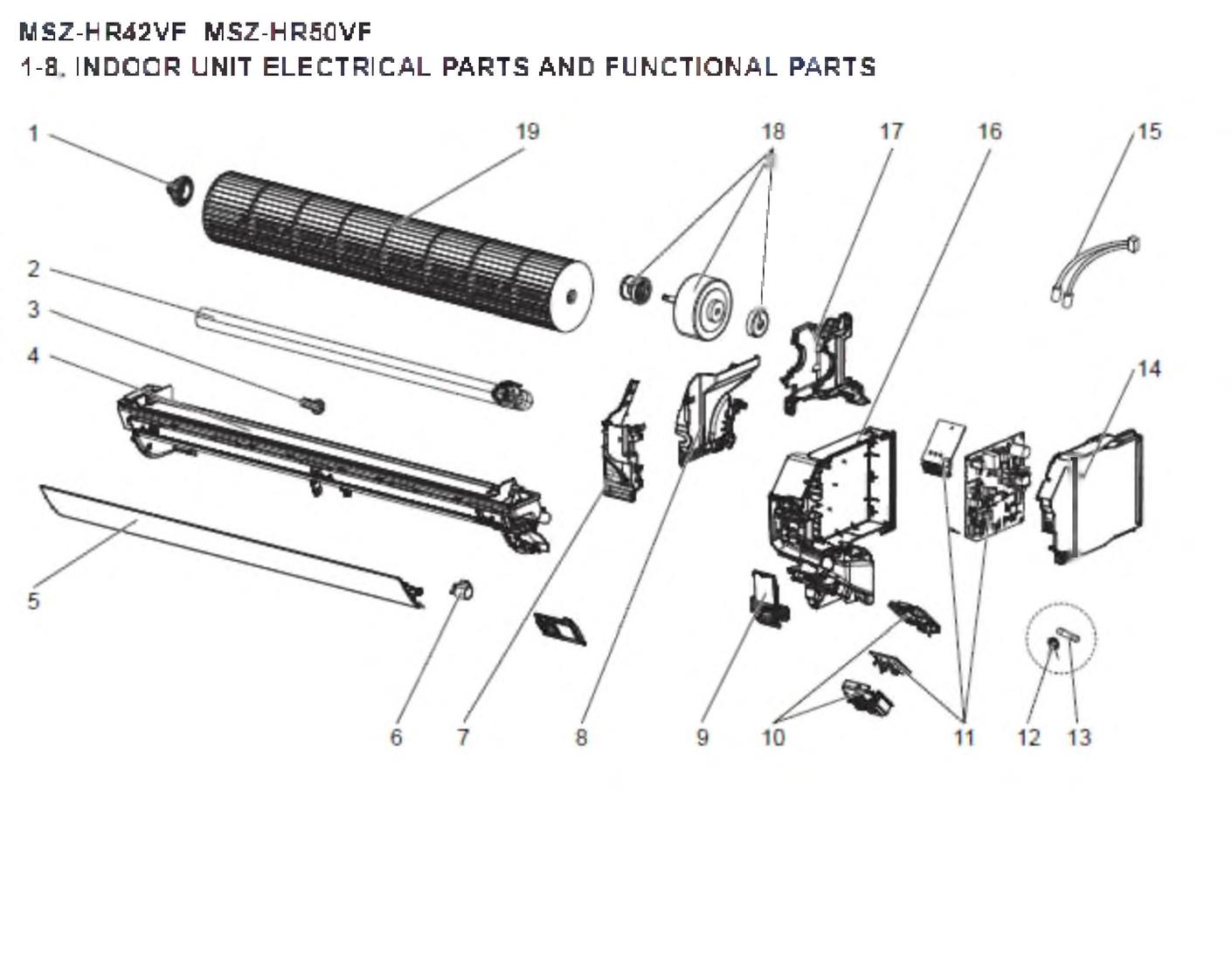 MSZ-HR42VF MSZ-HR50VF
1-8. INDOOR UNIT ELECTRICAL PARTS AND FUNCTIONAL PARTS

1
19
18
17
16
15
2
3
4
14
5
6
7
8
9
10
11
12
13