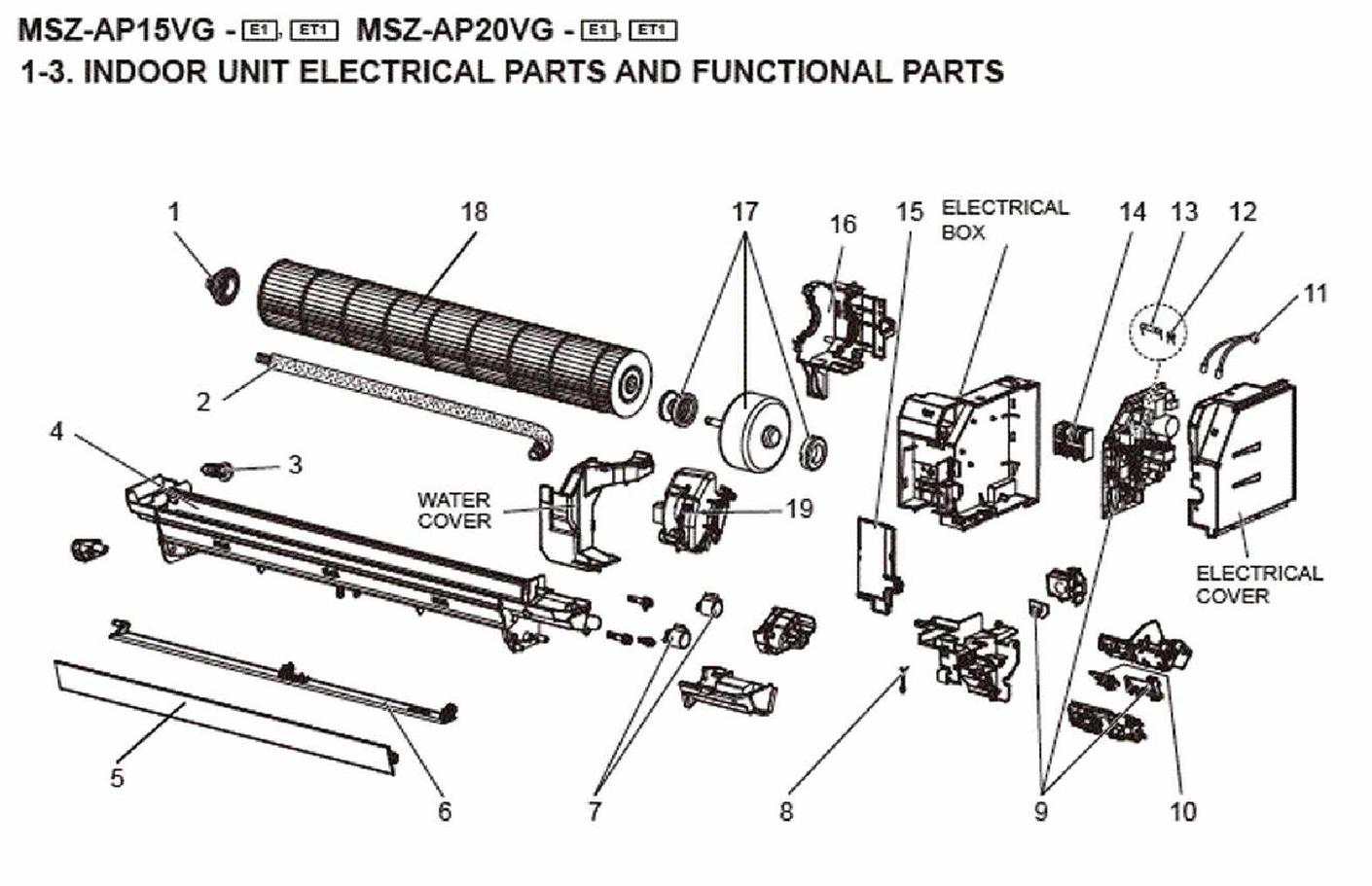 MSZ-AP15VG - E1, ET1 MSZ-AP20VG - E1, ET1
1-3. INDOOR UNIT ELECTRICAL PARTS AND FUNCTIONAL PARTS

1
18
17
16
15
ELECTRICAL BOX
14
13
12
11
2
4
3
WATER COVER
19
ELECTRICAL COVER
5
6
7
8
9
10