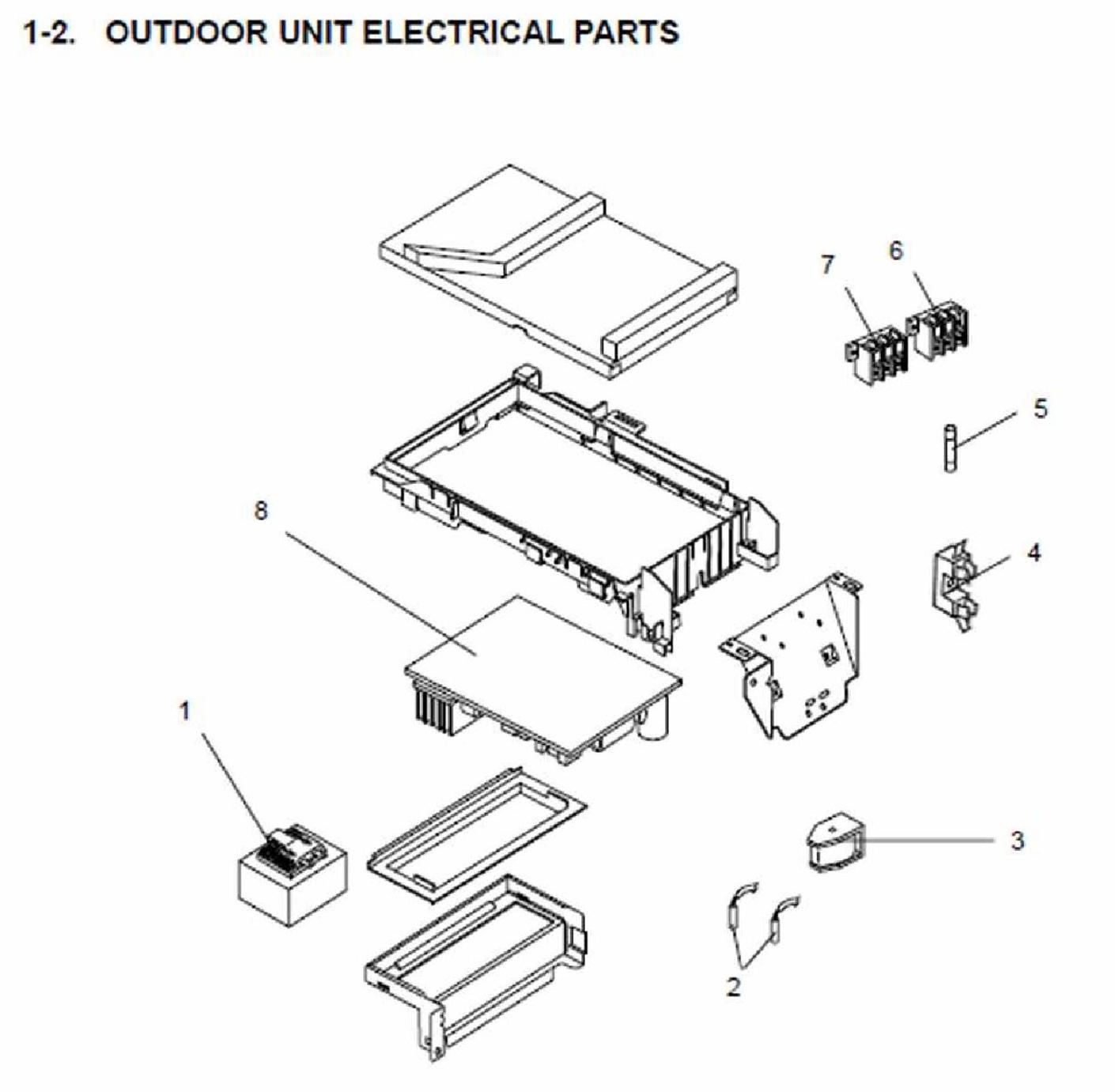 1-2. OUTDOOR UNIT ELECTRICAL PARTS

7
6
5
8
4
1
3
2