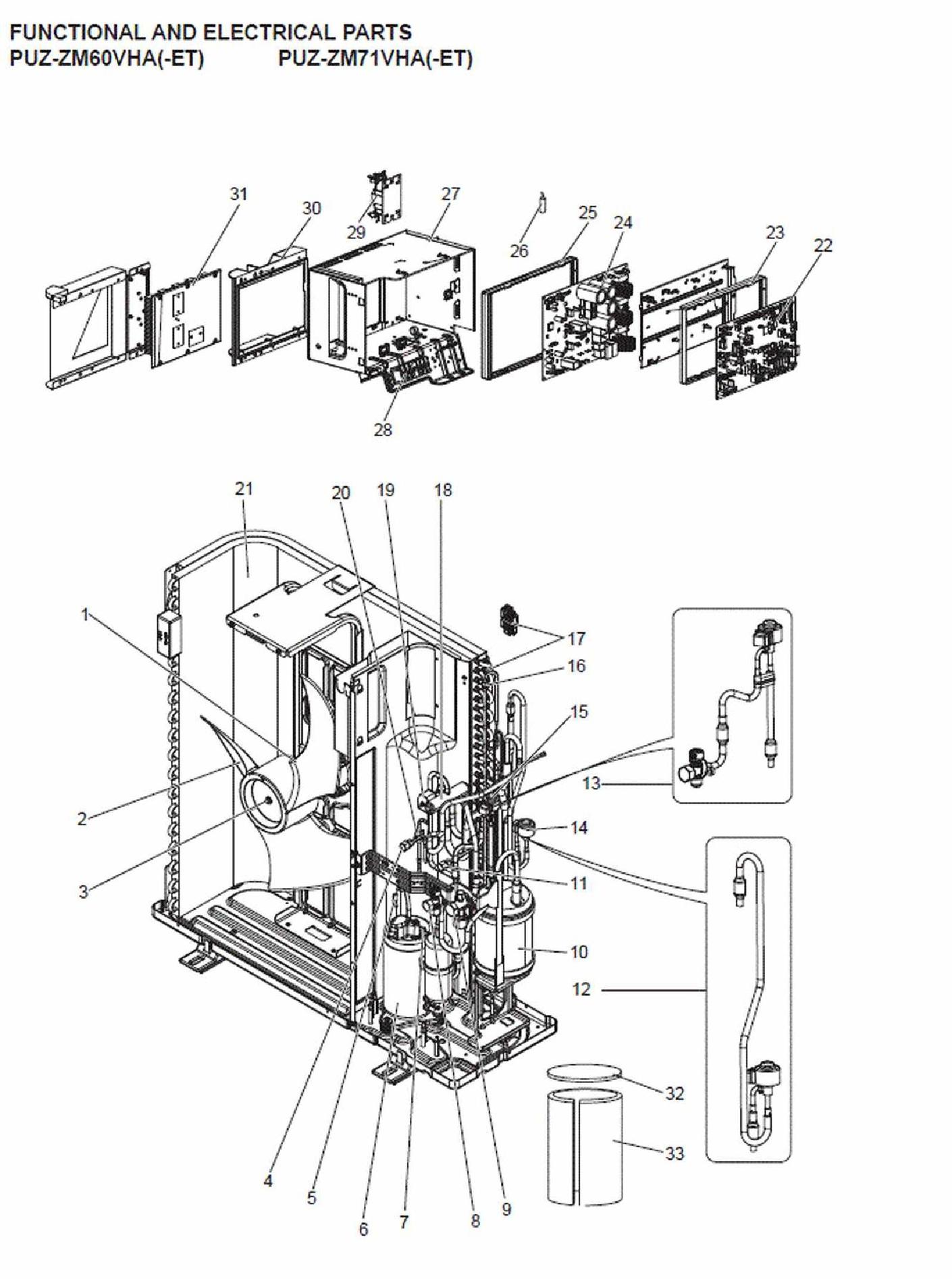 FUNCTIONAL AND ELECTRICAL PARTS
PUZ-ZM60VHA(-ET) PUZ-ZM71VHA(-ET)

31
30
29
27
26
25
24
23
22
28

21
20
19
18
1
17
16
15
13
2
14
3
11
10
12
32
33
4
5
6
7
8
9