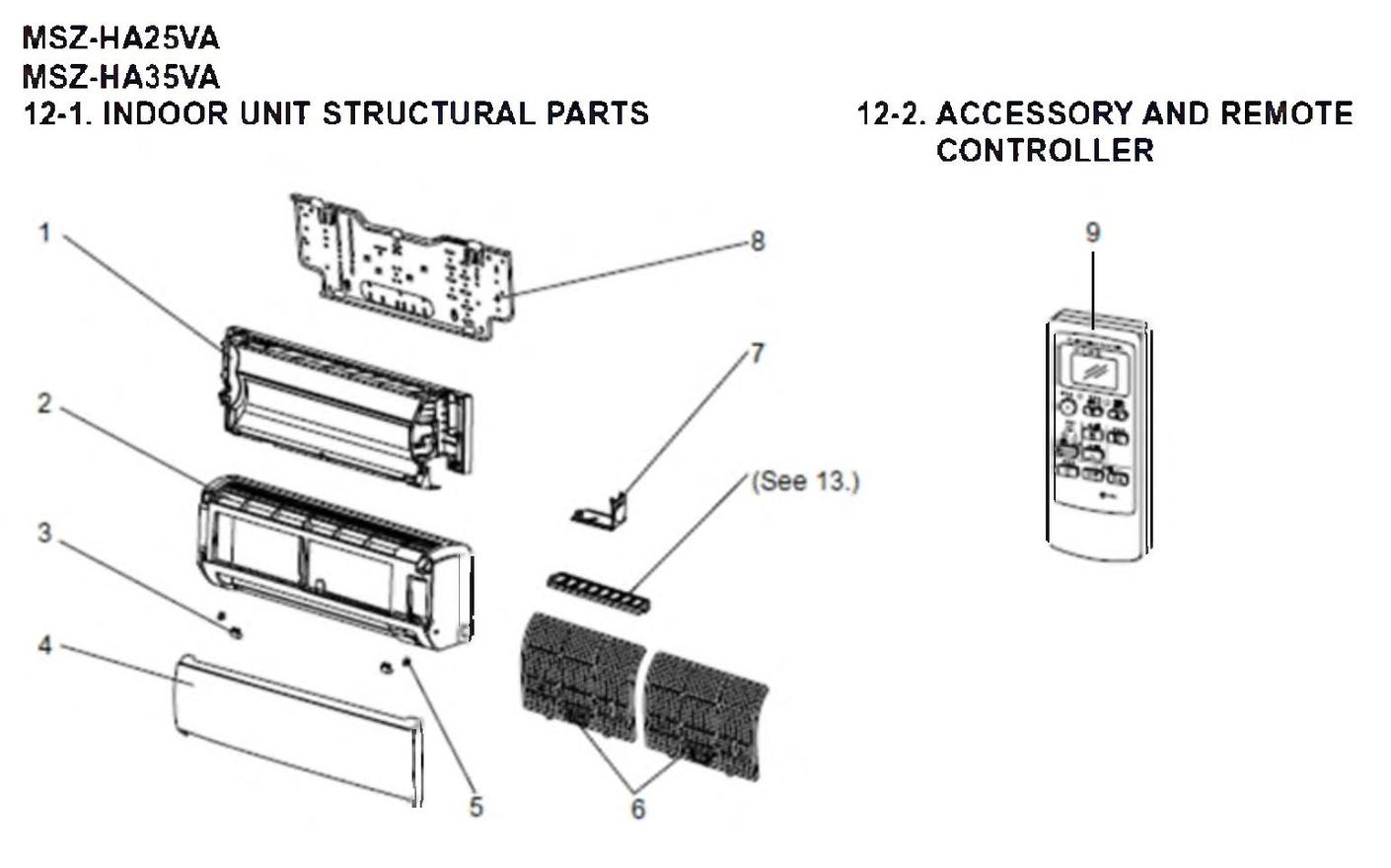 MSZ-HA25VA
MSZ-HA35VA
12-1. INDOOR UNIT STRUCTURAL PARTS

1
2
3
4
5
6
7
8
(See 13.)

12-2. ACCESSORY AND REMOTE CONTROLLER

9