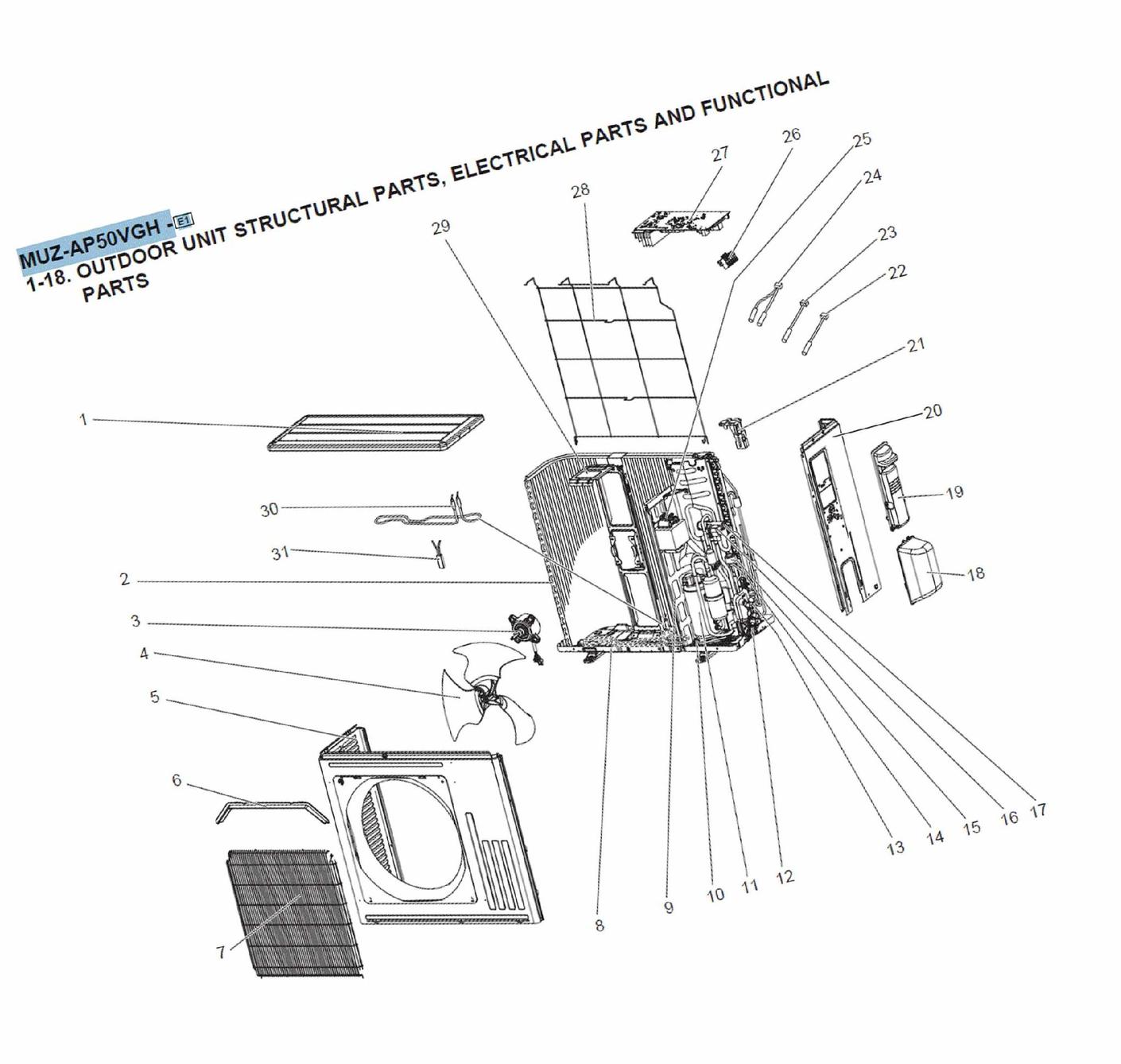 MUZ-AP50VGH - E1
1-18. OUTDOOR UNIT STRUCTURAL PARTS, ELECTRICAL PARTS AND FUNCTIONAL PARTS

29
28
27
26
25
24
23
22
21
20
19
18
1
30
31
2
3
4
5
6
7
8
9
10
11
12
13
14
15
16
17