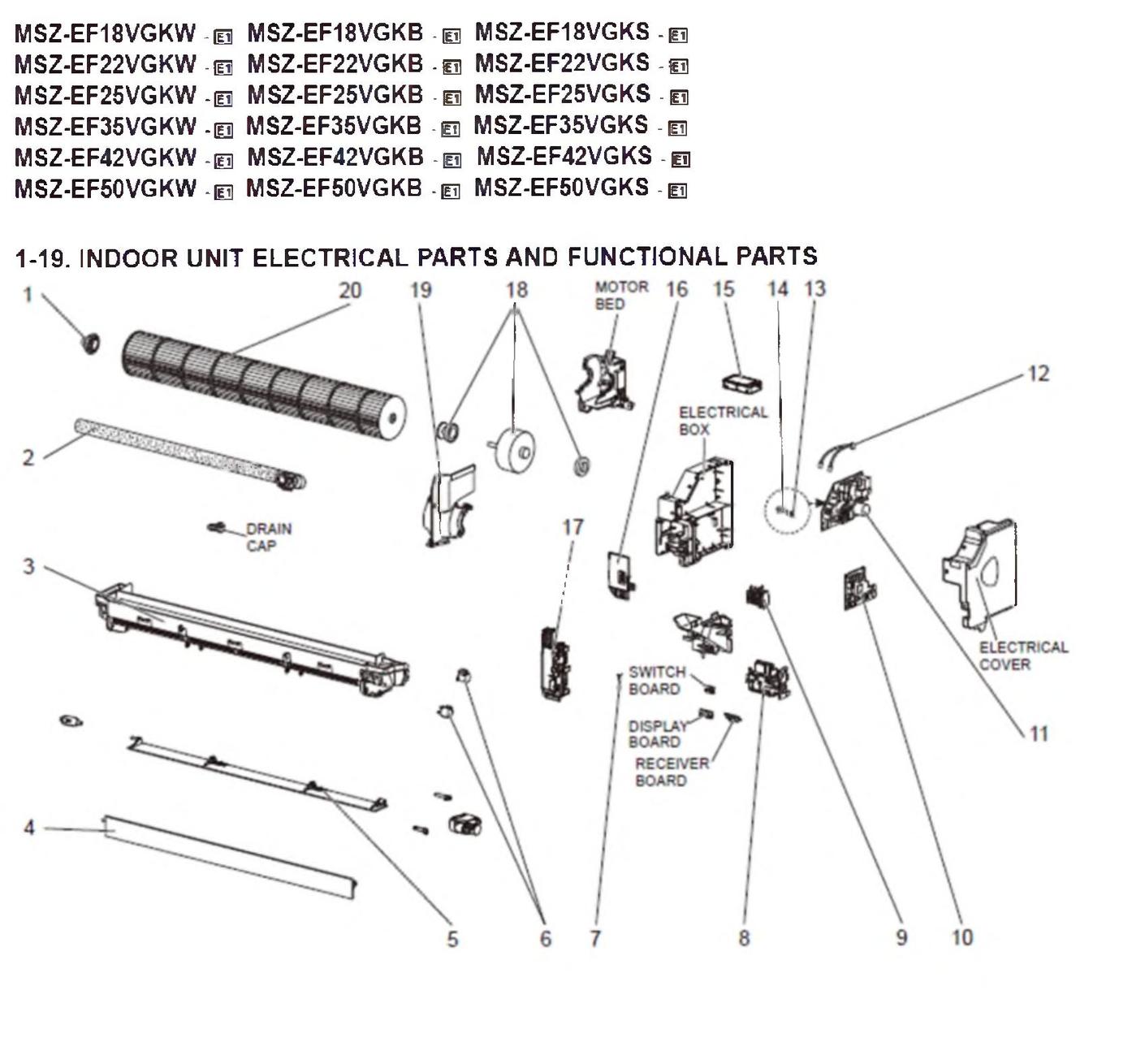 MSZ-EF18VGKW - E1 MSZ-EF18VGKB - E1 MSZ-EF18VGKS - E1
MSZ-EF22VGKW - E1 MSZ-EF22VGKB - E1 MSZ-EF22VGKS - E1
MSZ-EF25VGKW - E1 MSZ-EF25VGKB - E1 MSZ-EF25VGKS - E1
MSZ-EF35VGKW - E1 MSZ-EF35VGKB - E1 MSZ-EF35VGKS - E1
MSZ-EF42VGKW - E1 MSZ-EF42VGKB - E1 MSZ-EF42VGKS - E1
MSZ-EF50VGKW - E1 MSZ-EF50VGKB - E1 MSZ-EF50VGKS - E1

1-19. INDOOR UNIT ELECTRICAL PARTS AND FUNCTIONAL PARTS

1 20 19 18 MOTOR BED 16 15 14 13 12 ELECTRICAL BOX 2 DRAIN CAP 17 3 ELECTRICAL COVER SWITCH BOARD DISPLAY BOARD RECEIVER BOARD 11 4 5 6 7 8 9 10