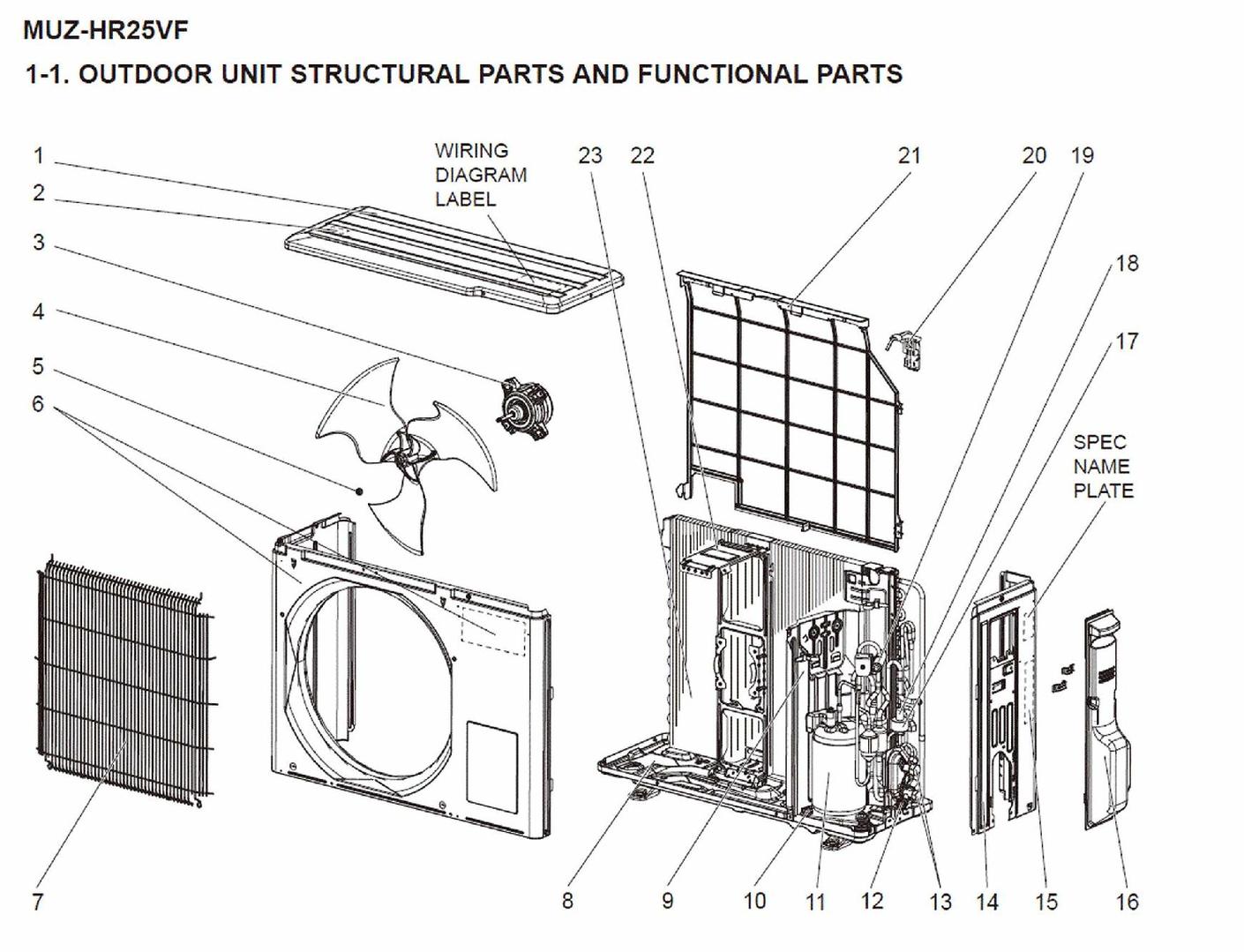 MUZ-HR25VF

1-1. OUTDOOR UNIT STRUCTURAL PARTS AND FUNCTIONAL PARTS

1
2
3
4
5
6

WIRING DIAGRAM LABEL

23 22 21 20 19

18

17

SPEC NAME PLATE

7 8 9 10 11 12 13 14 15 16