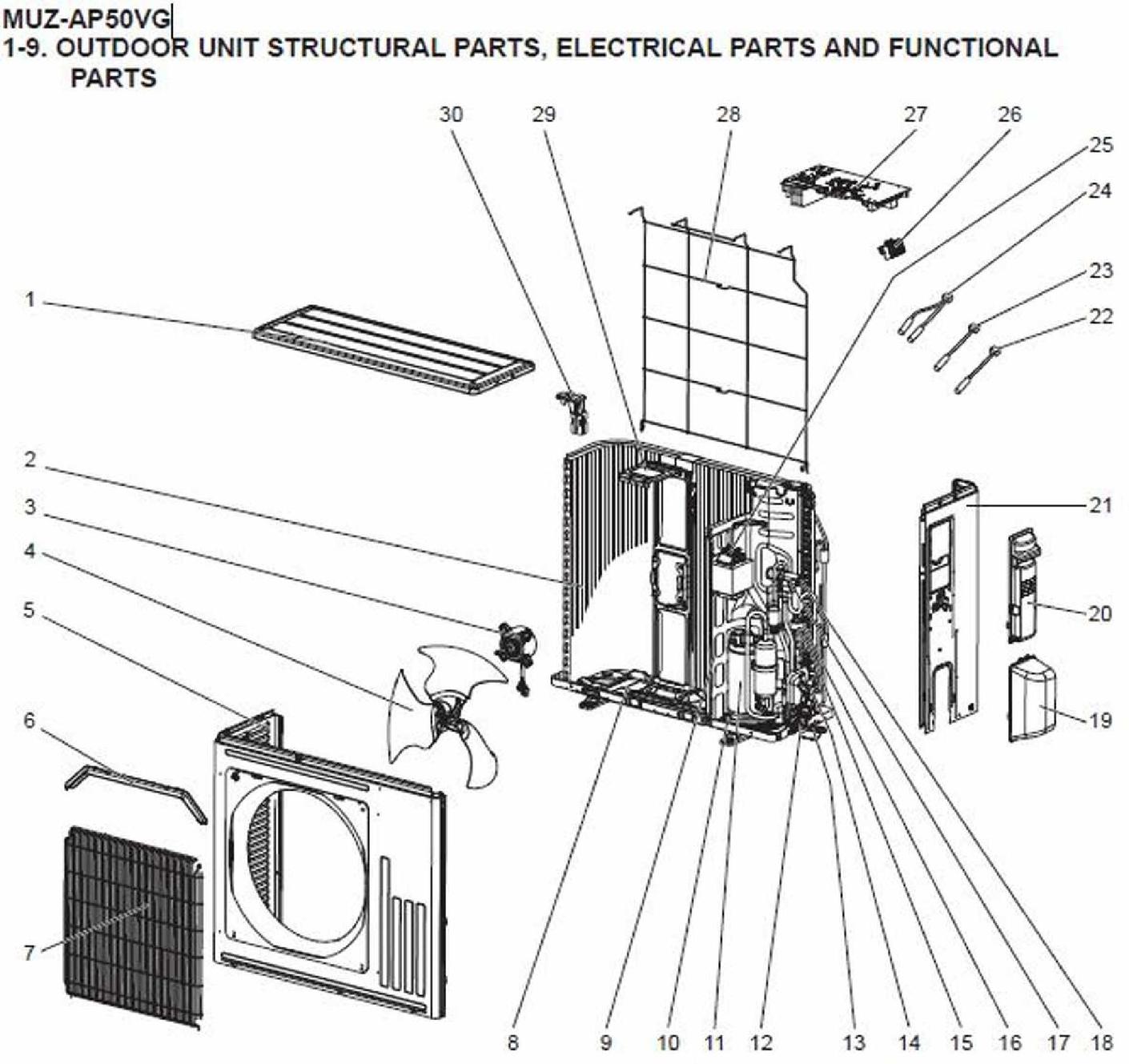 MUZ-AP50VG
1-9. OUTDOOR UNIT STRUCTURAL PARTS, ELECTRICAL PARTS AND FUNCTIONAL PARTS

30 29 28 27 26 25 24 23 22 1 2 3 4 5 6 7 21 20 19 8 9 10 11 12 13 14 15 16 17 18