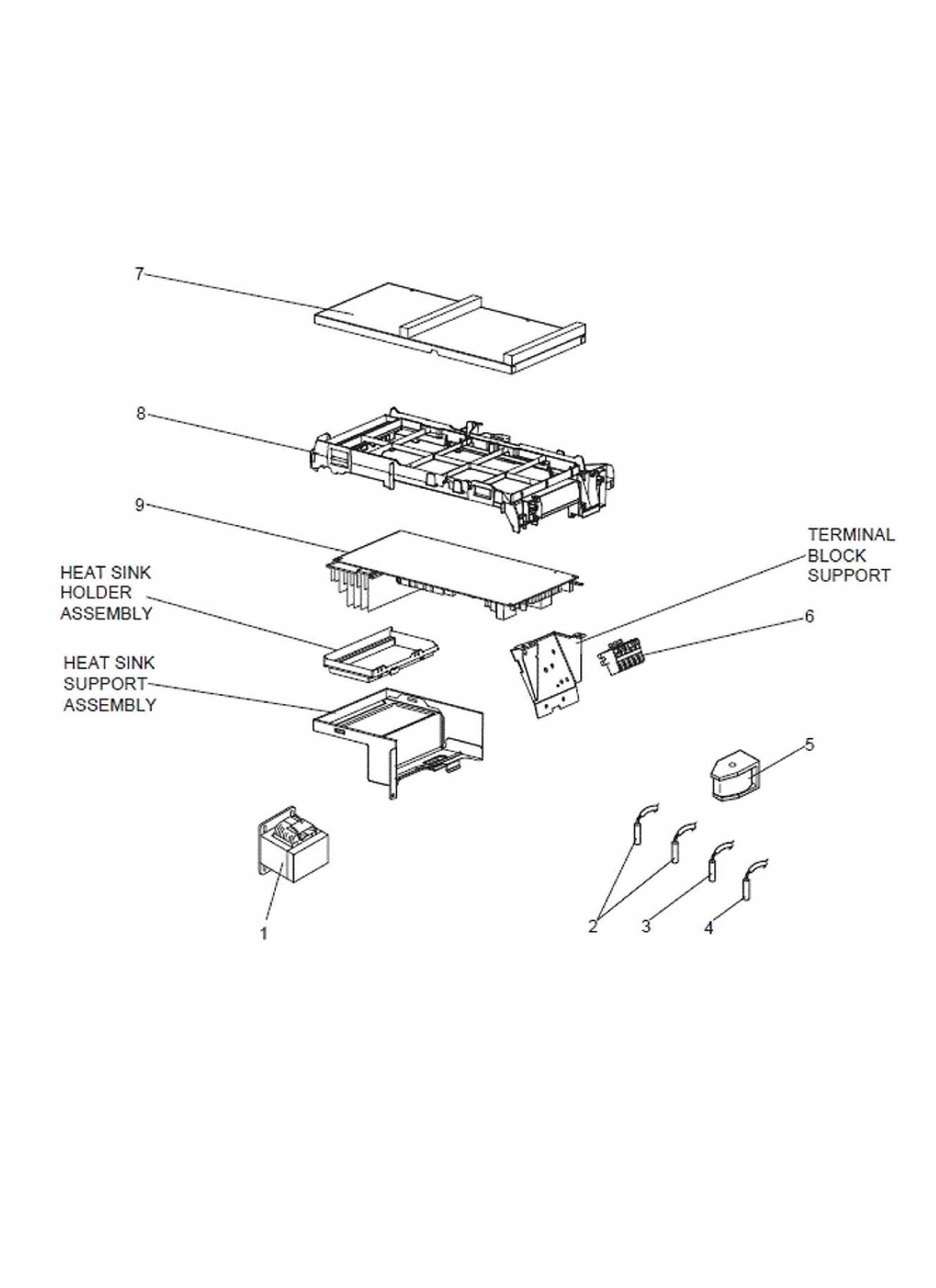 7

8

9

TERMINAL BLOCK SUPPORT

HEAT SINK HOLDER ASSEMBLY

6

HEAT SINK SUPPORT ASSEMBLY

5

1

2

3

4