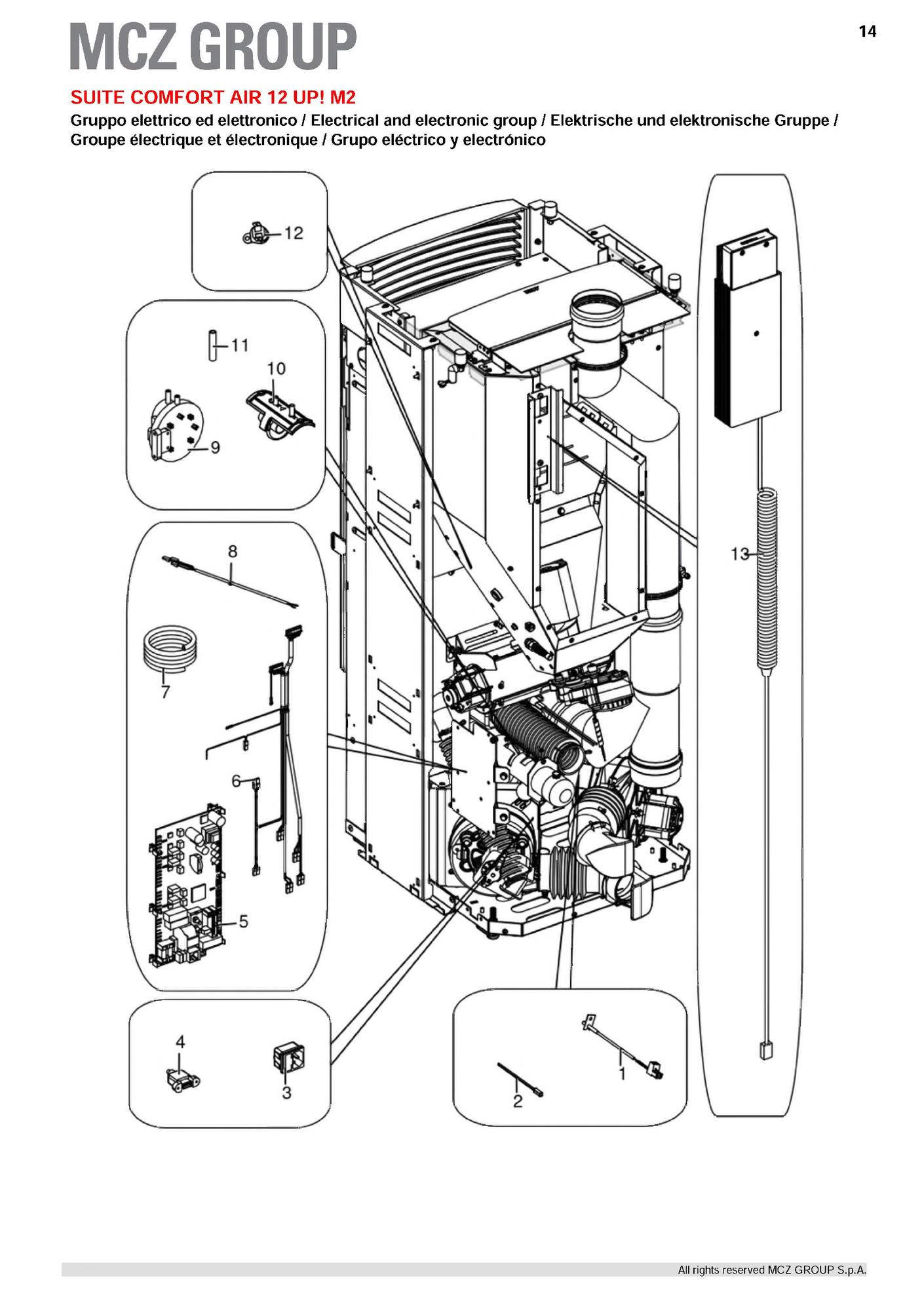 MCZ GROUP

14

SUITE COMFORT AIR 12 UP! M2

Gruppo elettrico ed elettronico / Electrical and electronic group / Elektrische und elektronische Gruppe / Groupe électrique et électronique / Grupo eléctrico y electrónico

12

11

10

9

8

7

6

5

4

3

13

1

2

All rights reserved MCZ GROUP S.p.A.