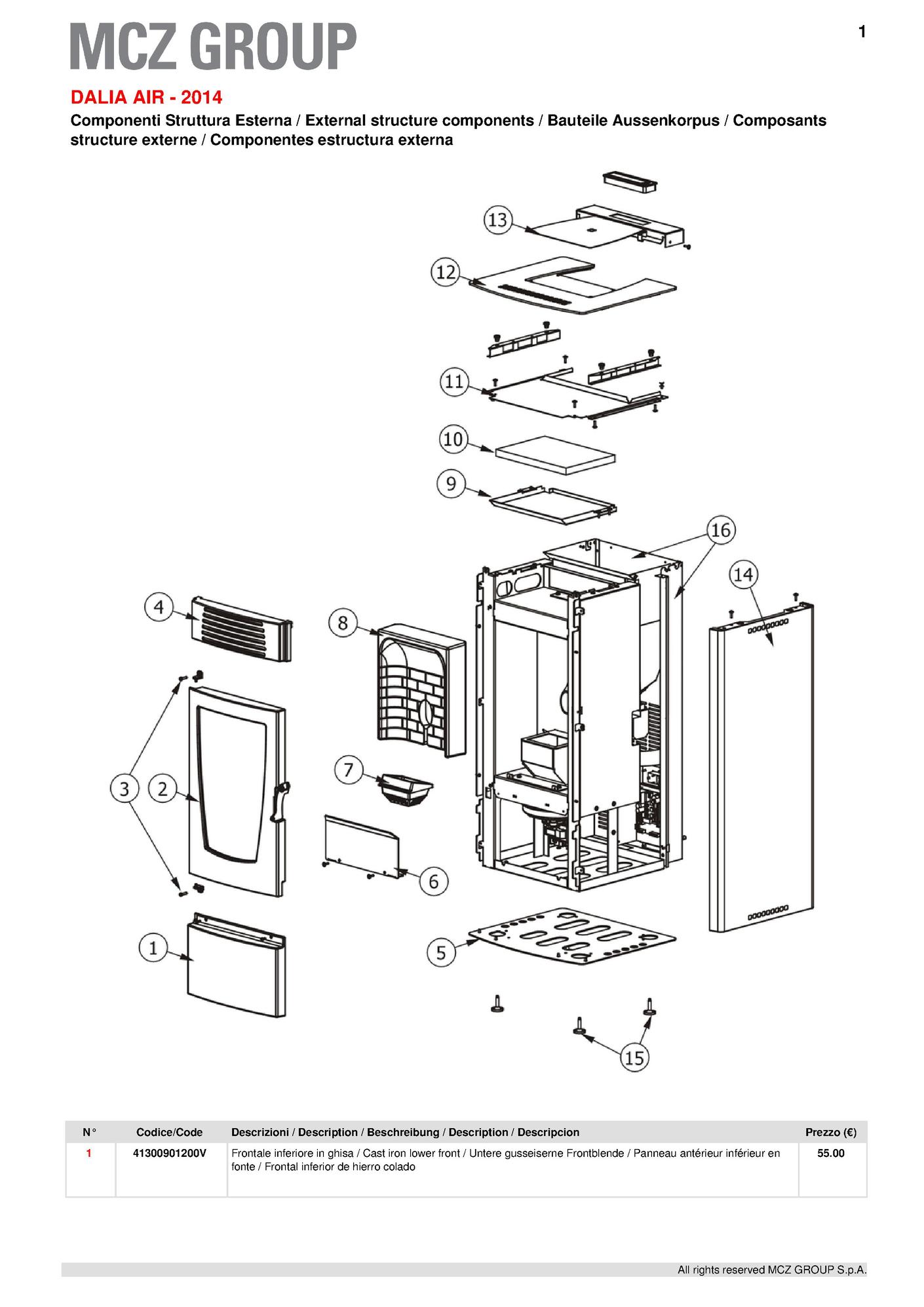 MCZ GROUP

1

DALIA AIR - 2014

Componenti Struttura Esterna / External structure components / Bauteile Aussenkorpus / Composants structure externe / Componentes estructura externa

13
12
11
10
9
16
14
4
8
3
2
7
6
1
5
15

| N° | Codice/Code | Descrizioni / Description / Beschreibung / Description / Descripcion | Prezzo (€) |
|---|---|---|---|
| 1 | 41300901200V | Frontale inferiore in ghisa / Cast iron lower front / Untere gusseiserne Frontblende / Panneau antérieur inférieur en fonte / Frontal inferior de hierro colado | 55.00 |

All rights reserved MCZ GROUP S.p.A.