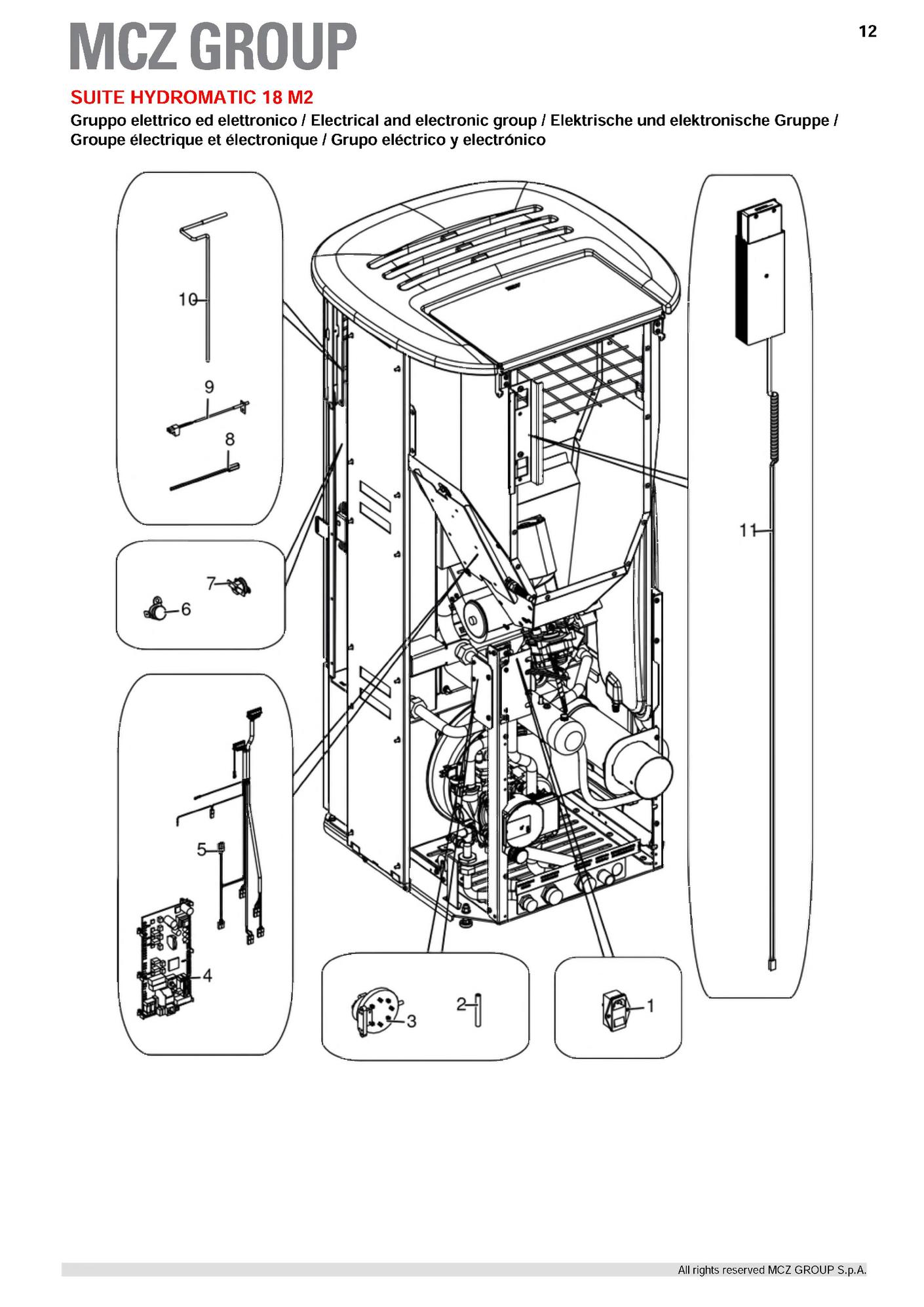 MCZ GROUP

12

SUITE HYDROMATIC 18 M2

Gruppo elettrico ed elettronico / Electrical and electronic group / Elektrische und elektronische Gruppe / Groupe électrique et électronique / Grupo eléctrico y electrónico

10
9
8
7
6
5
4
3
2
1
11

All rights reserved MCZ GROUP S.p.A.