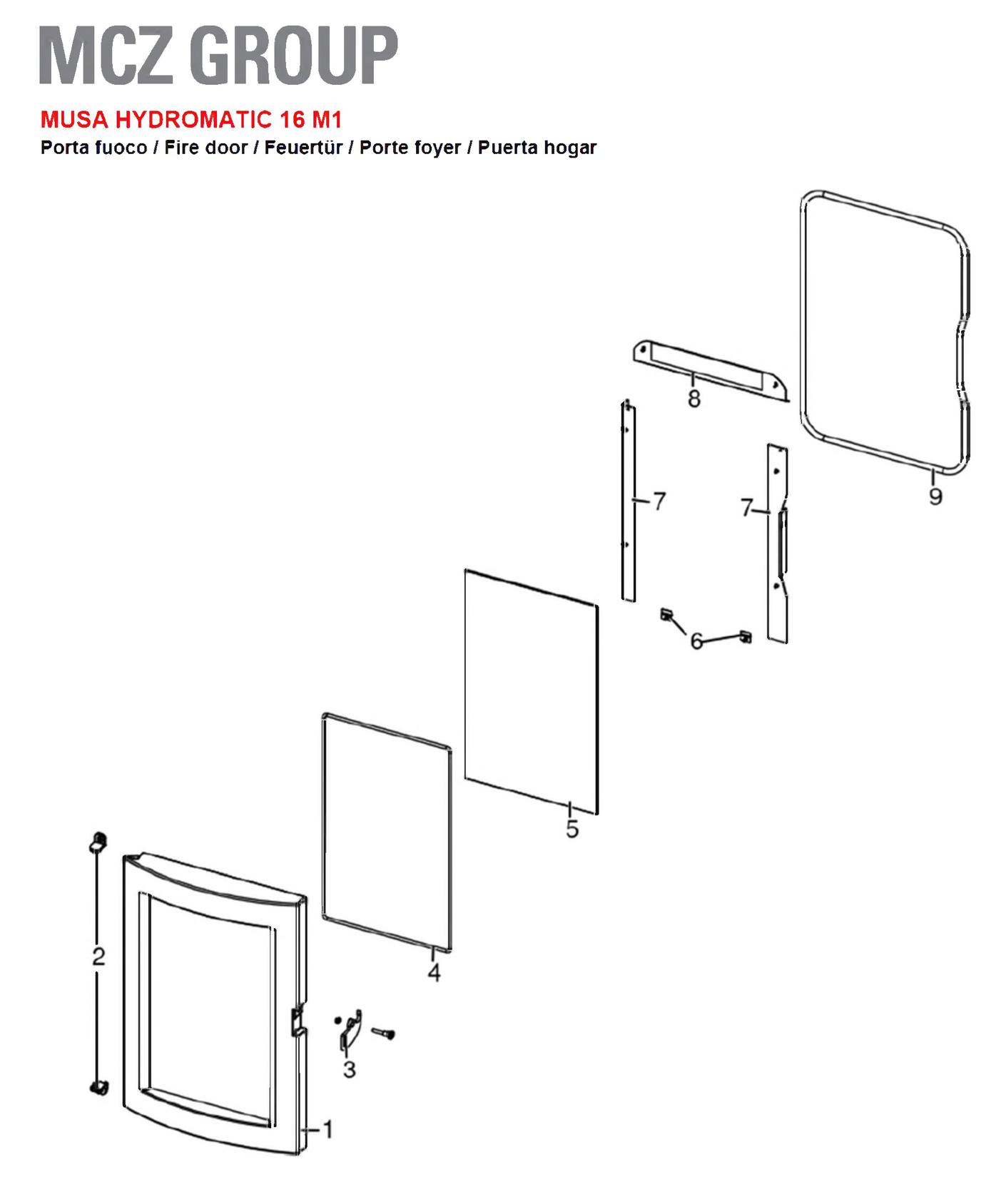 MCZ GROUP

MUSA HYDROMATIC 16 M1

Porta fuoco / Fire door / Feuertür / Porte foyer / Puerta hogar

8

9

7

7

6

5

4

2

3

1