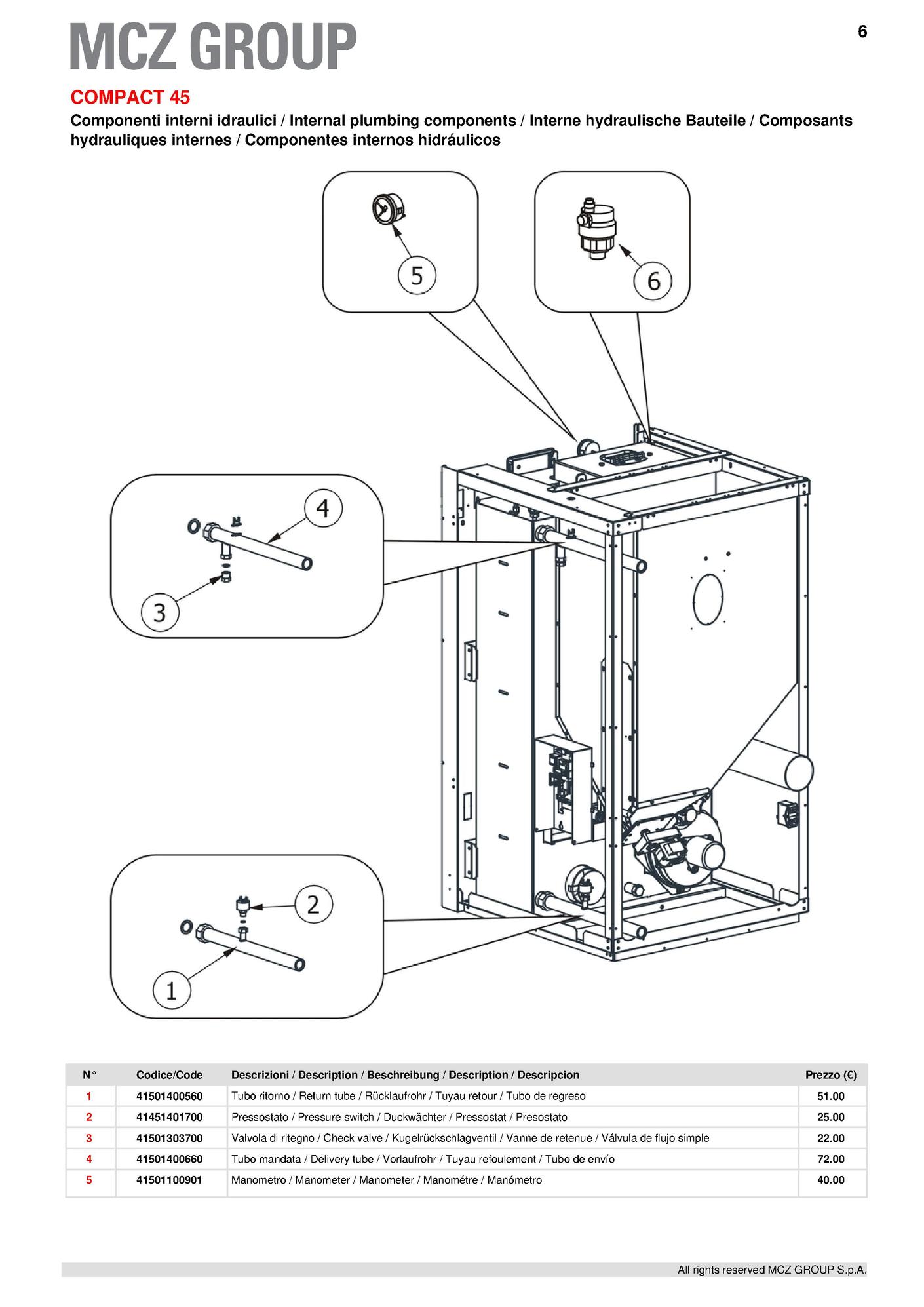 MCZ GROUP

6

COMPACT 45

Componenti interni idraulici / Internal plumbing components / Interne hydraulische Bauteile / Composants hydrauliques internes / Componentes internos hidráulicos

5

6

4

3

2

1

| N° | Codice/Code | Descrizioni / Description / Beschreibung / Description / Descripcion | Prezzo (€) |
|---|---|---|---|
| 1 | 41501400560 | Tubo ritorno / Return tube / Rücklaufrohr / Tuyau retour / Tubo de regreso | 51.00 |
| 2 | 41451401700 | Pressostato / Pressure switch / Duckwächter / Pressostat / Presostato | 25.00 |
| 3 | 41501303700 | Valvola di ritegno / Check valve / Kugelrückschlagventil / Vanne de retenue / Válvula de flujo simple | 22.00 |
| 4 | 41501400660 | Tubo mandata / Delivery tube / Vorlaufrohr / Tuyau refoulement / Tubo de envío | 72.00 |
| 5 | 41501100901 | Manometro / Manometer / Manometer / Manométre / Manómetro | 40.00 |

All rights reserved MCZ GROUP S.p.A.