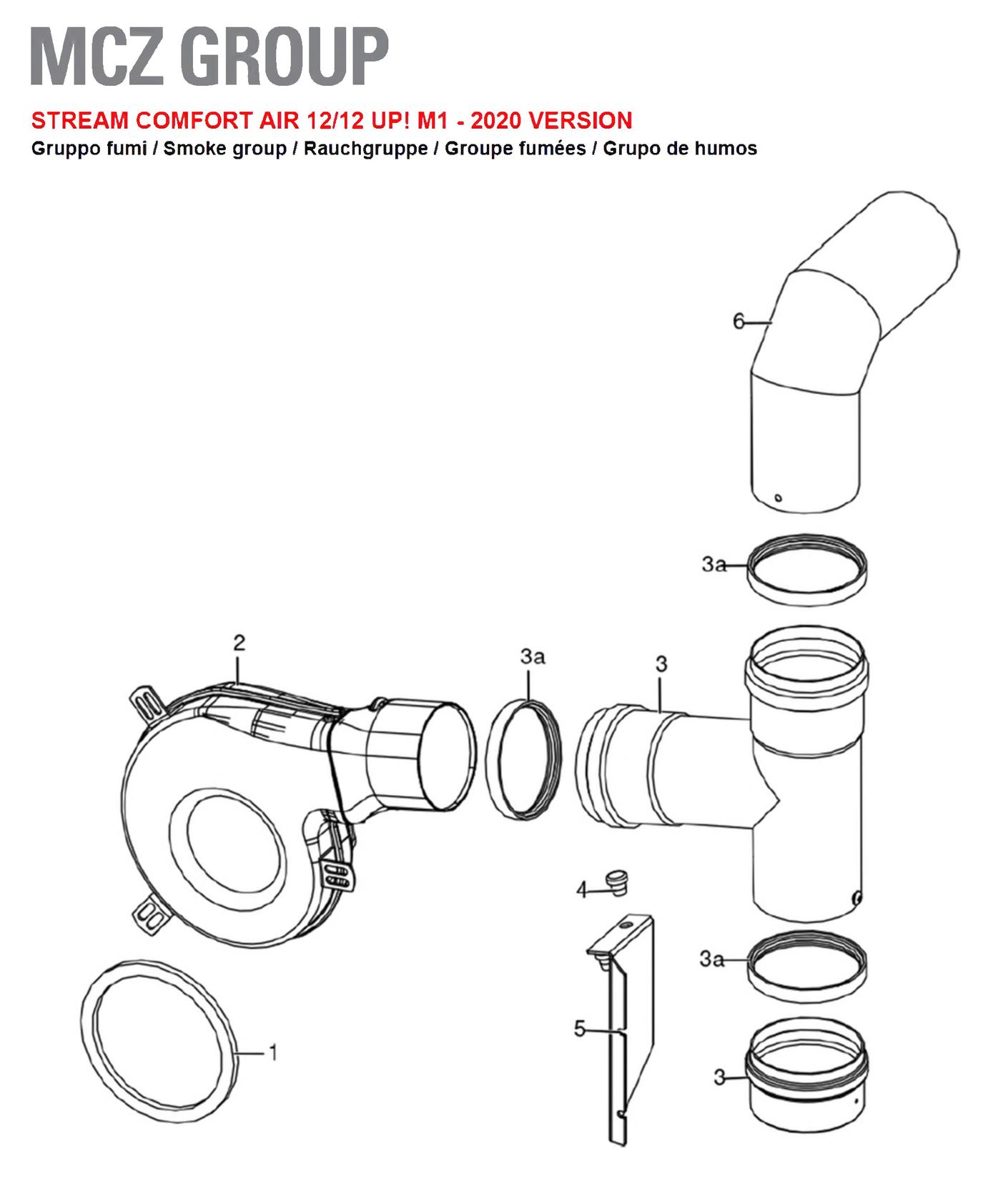 MCZ GROUP

STREAM COMFORT AIR 12/12 UP! M1 - 2020 VERSION

Gruppo fumi / Smoke group / Rauchgruppe / Groupe fumées / Grupo de humos

6

3a

2

3a

3

4

3a

5

1

3