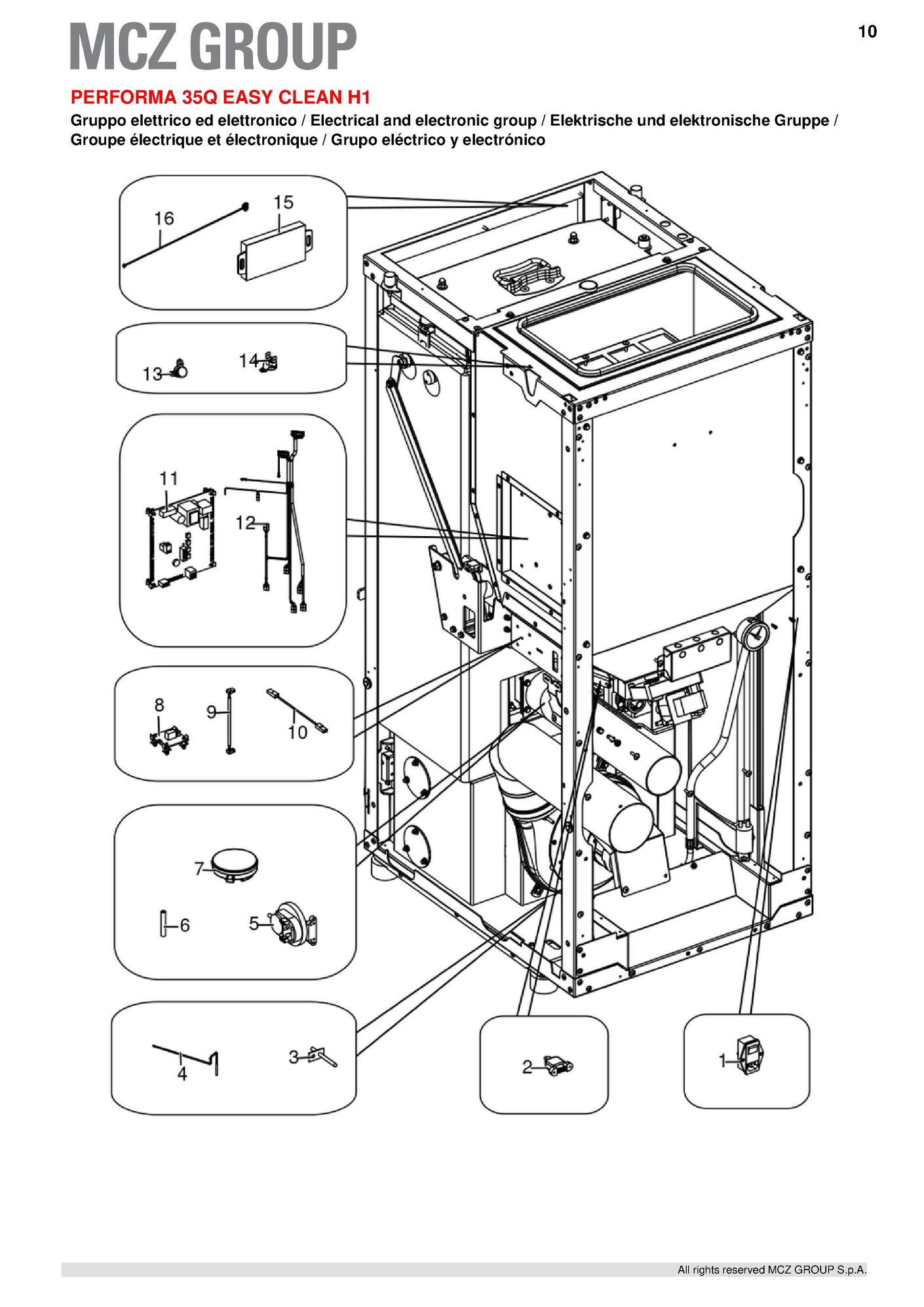 MCZ GROUP

10

PERFORMA 35Q EASY CLEAN H1

Gruppo elettrico ed elettronico / Electrical and electronic group / Elektrische und elektronische Gruppe / Groupe électrique et électronique / Grupo eléctrico y electrónico

16
15
13
14
11
12
8
9
10
7
6
5
4
3
2
1

All rights reserved MCZ GROUP S.p.A.