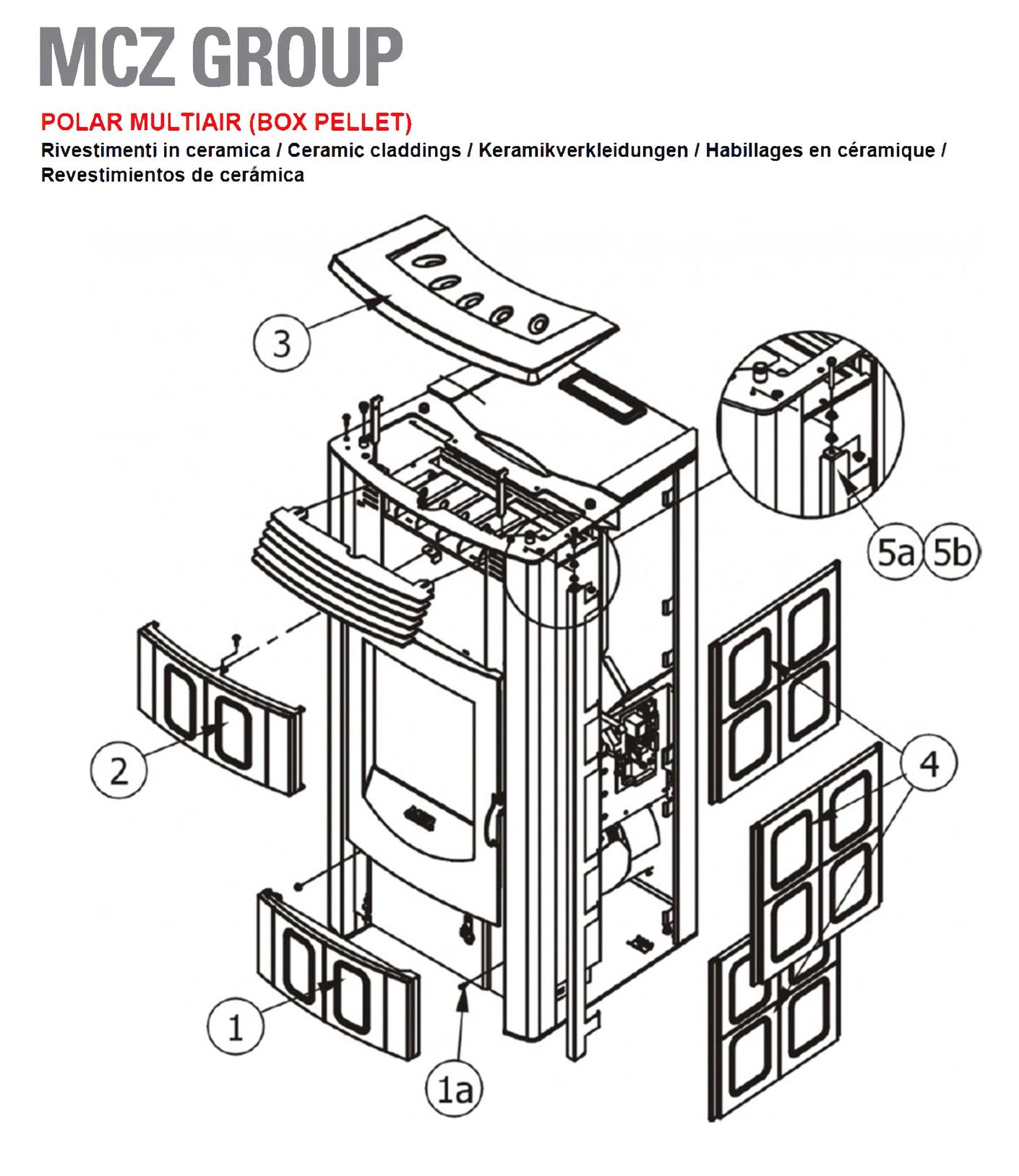 MCZ GROUP

POLAR MULTIAIR (BOX PELLET)

Rivestimenti in ceramica / Ceramic claddings / Keramikverkleidungen / Habillages en céramique / Revestimientos de cerámica

3

5a 5b

2

4

1

1a