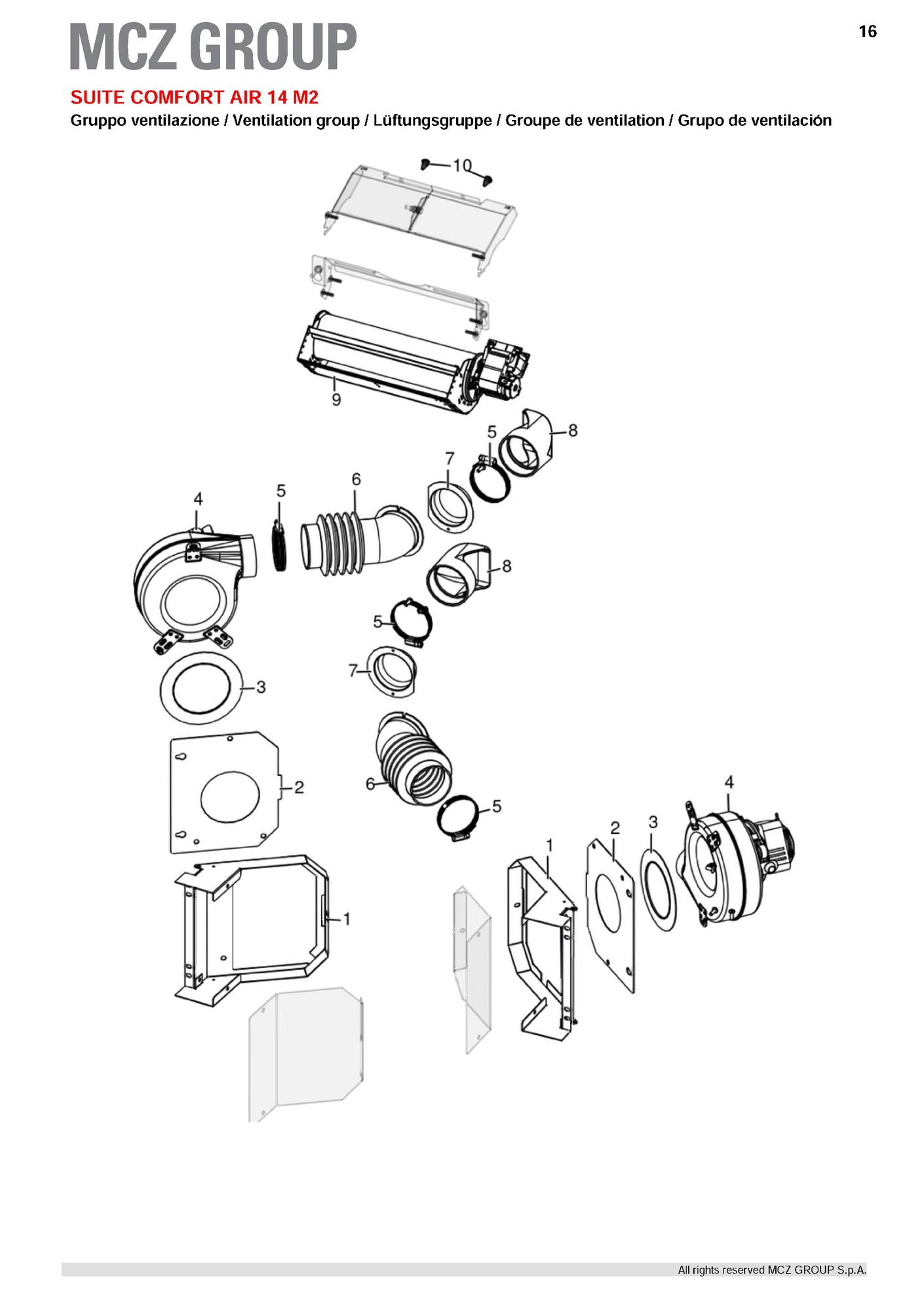 MCZ GROUP

16

SUITE COMFORT AIR 14 M2

Gruppo ventilazione / Ventilation group / Lüftungsgruppe / Groupe de ventilation / Grupo de ventilación

10

9

5

8

7

6

5

4

8

5

7

3

2

6

5

4

3

2

1

1

All rights reserved MCZ GROUP S.p.A.