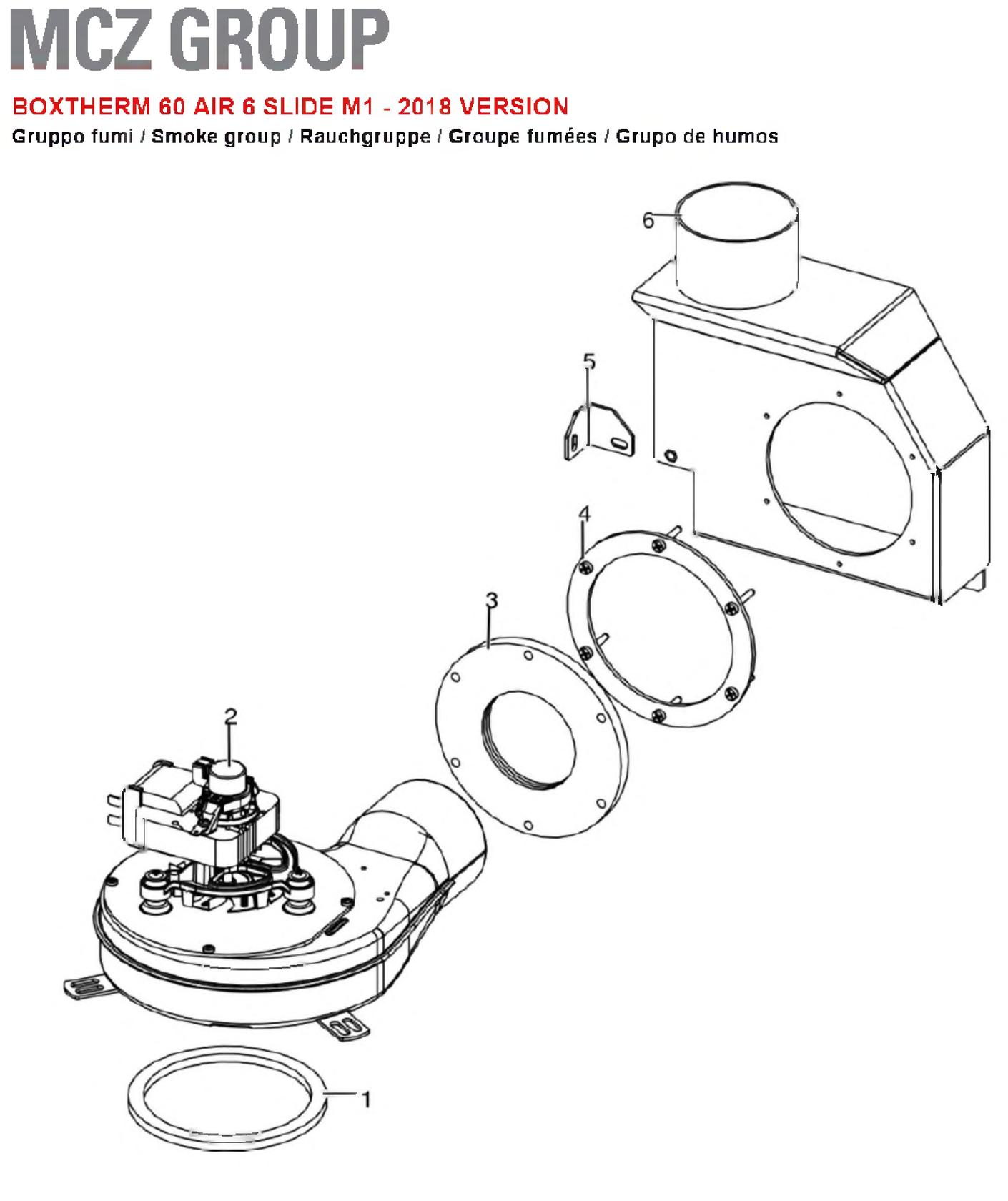 MCZ GROUP

BOXTHERM 60 AIR 6 SLIDE M1 - 2018 VERSION

Gruppo fumi / Smoke group / Rauchgruppe / Groupe fumées / Grupo de humos

6

5

4

3

2

1