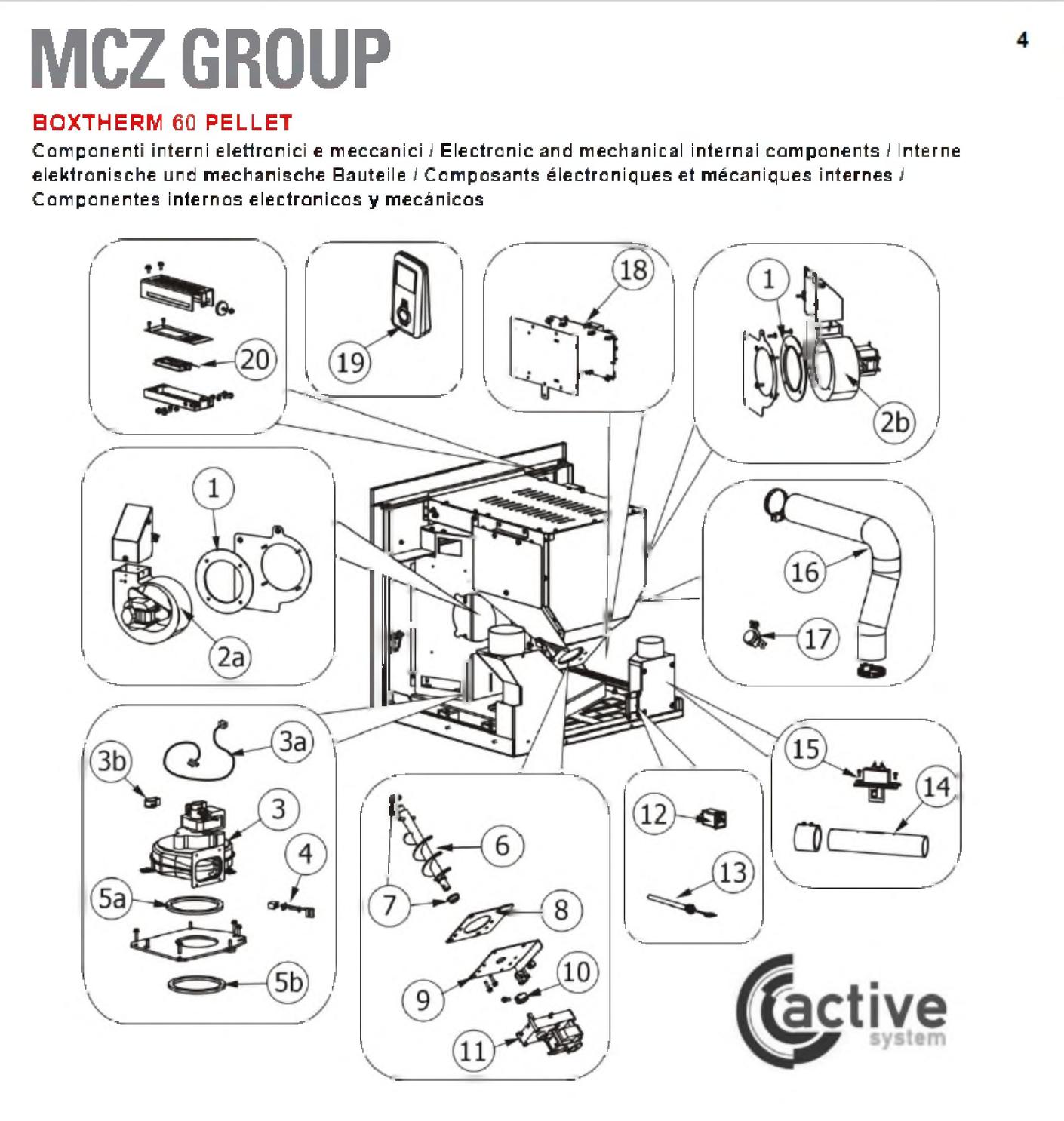 MCZ GROUP

4

BOXTHERM 60 PELLET

Componenti interni elettronici e meccanici / Electronic and mechanical internal components / Interne elektronische und mechanische Bauteile / Composants électroniques et mécaniques internes / Componentes internos electronicos y mecánicos

20
19
18
1
2b
1
2a
16
17
3b
3a
3
4
5a
5b
6
7
8
9
10
11
12
13
15
14

active
system