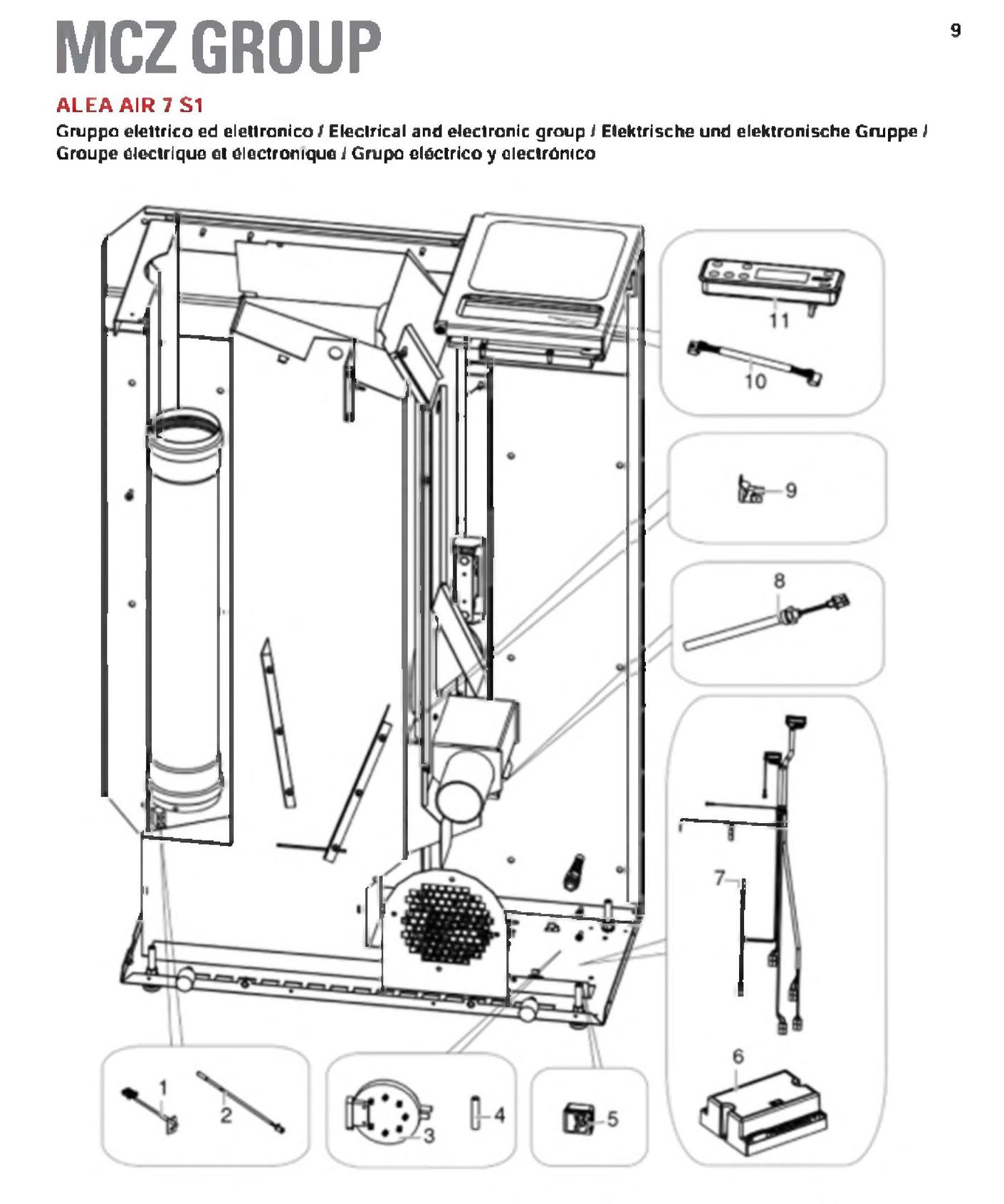 MCZ GROUP

9

ALEA AIR 7 S1

Gruppo elettrico ed elettronico / Electrical and electronic group / Elektrische und elektronische Gruppe / Groupe électrique et électronique / Grupo eléctrico y electrónico

11

10

9

8

7

6

1

2

3

4

5