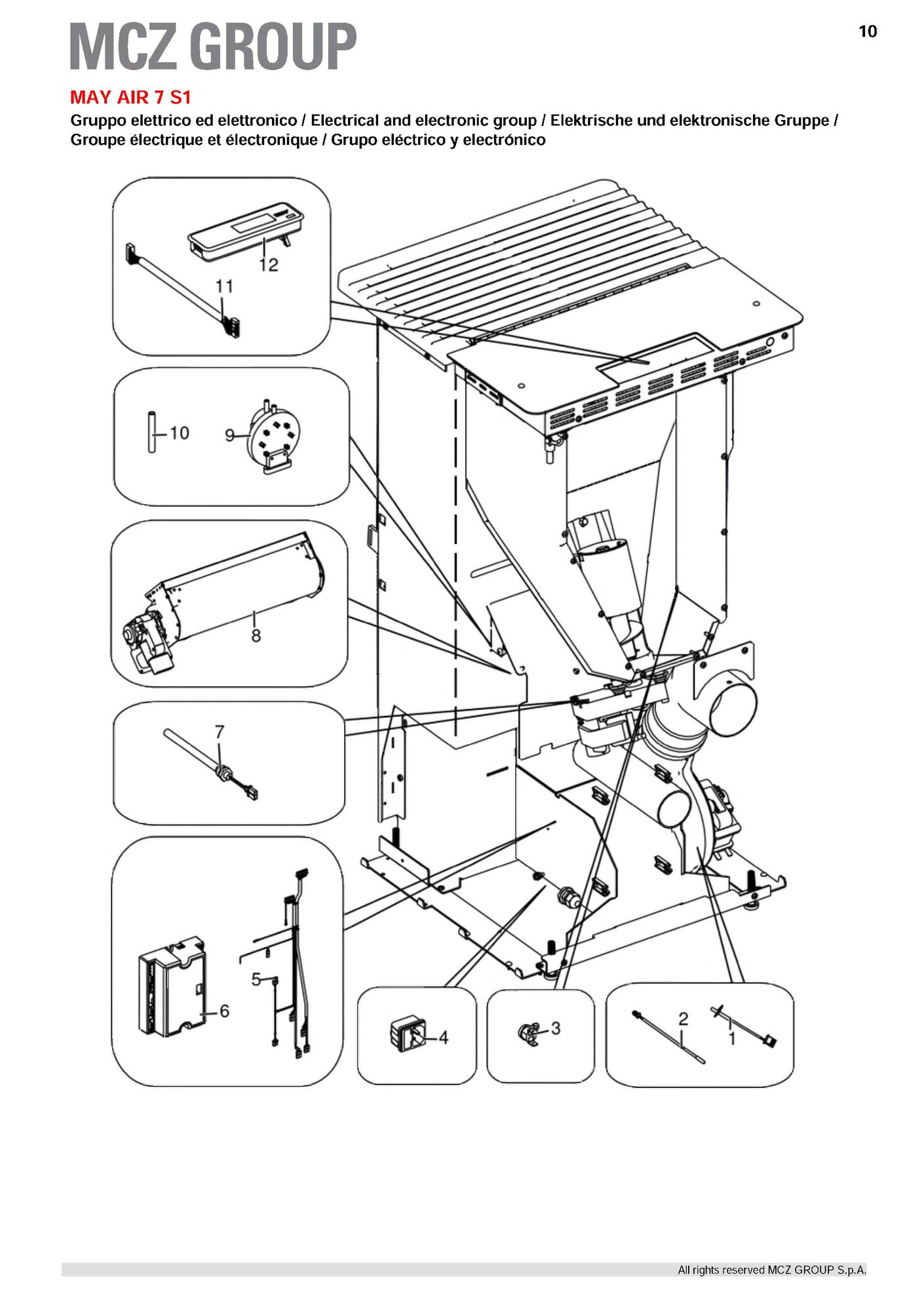 MCZ GROUP

10

MAY AIR 7 S1

Gruppo elettrico ed elettronico / Electrical and electronic group / Elektrische und elektronische Gruppe / Groupe électrique et électronique / Grupo eléctrico y electrónico

12
11
10
9
8
7
5
6
4
3
2
1

All rights reserved MCZ GROUP S.p.A.