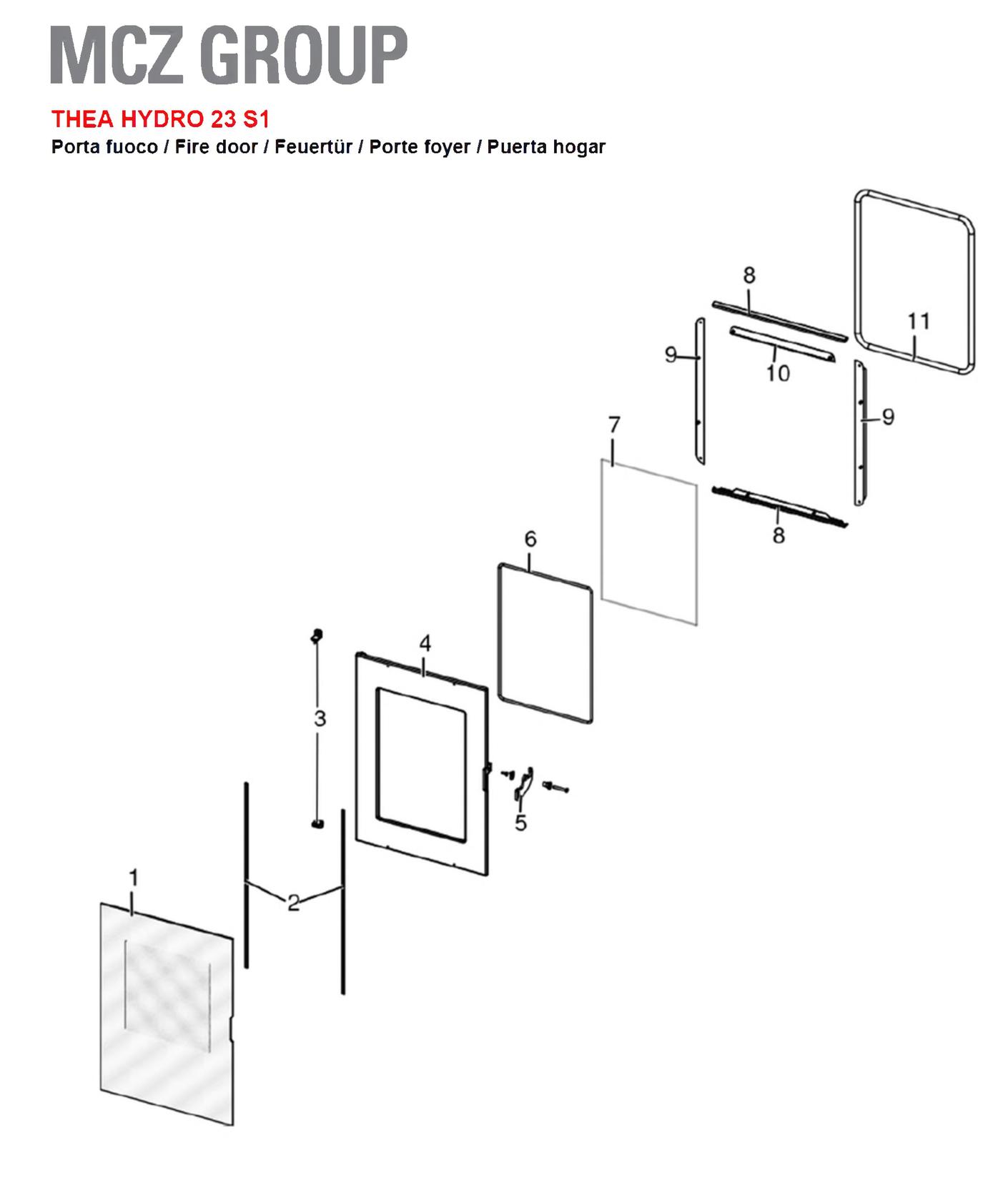 MCZ GROUP

THEA HYDRO 23 S1

Porta fuoco / Fire door / Feuertür / Porte foyer / Puerta hogar

8
11
9
10
9
7
8
6
4
3
5
1
2