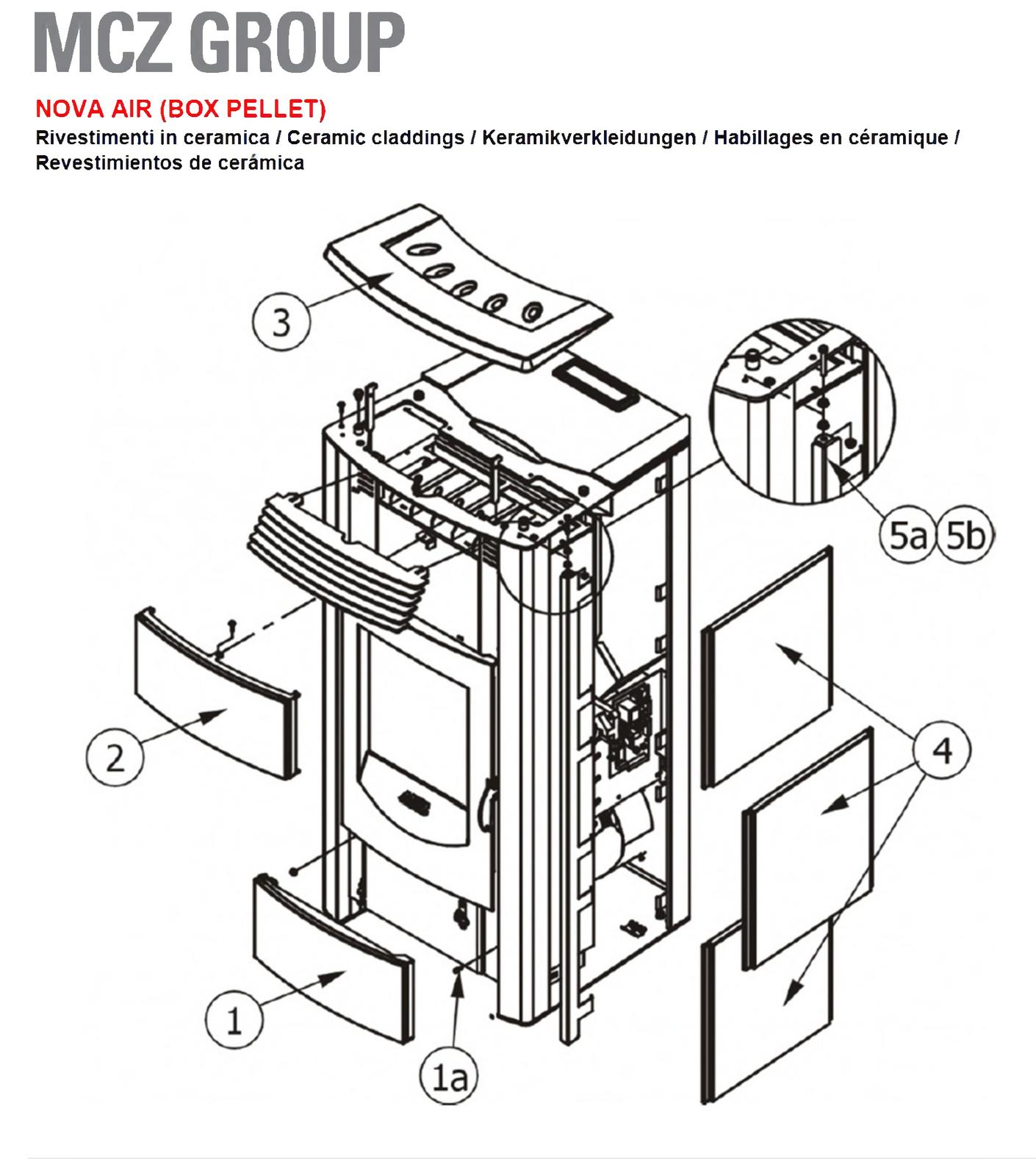 MCZ GROUP

NOVA AIR (BOX PELLET)

Rivestimenti in ceramica / Ceramic claddings / Keramikverkleidungen / Habillages en céramique / Revestimientos de cerámica

3

5a 5b

2

4

1

1a