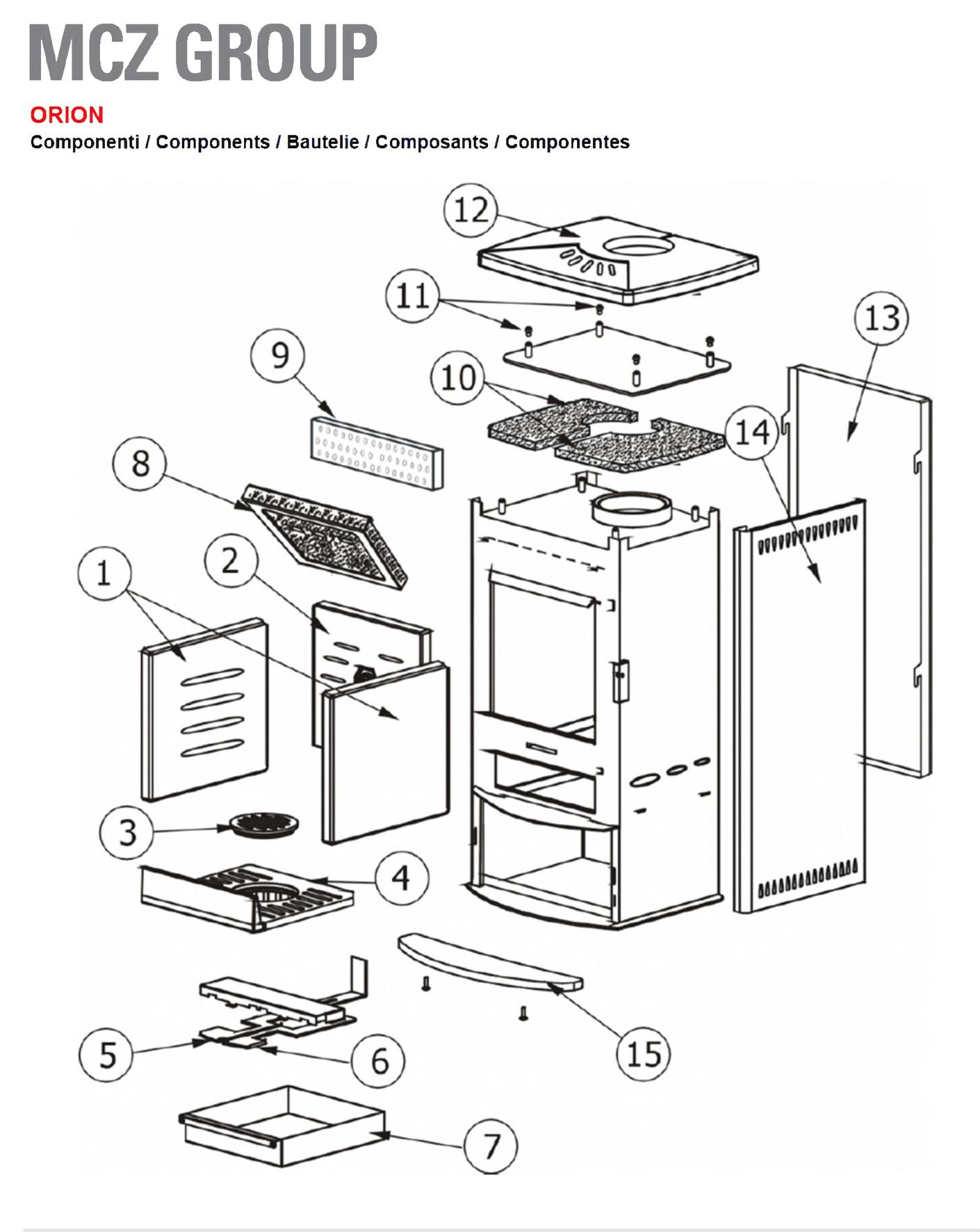 MCZ GROUP
ORION
Componenti / Components / Bautelie / Composants / Componentes

12
11
13
9
10
14
8
1
2
3
4
5
6
15
7