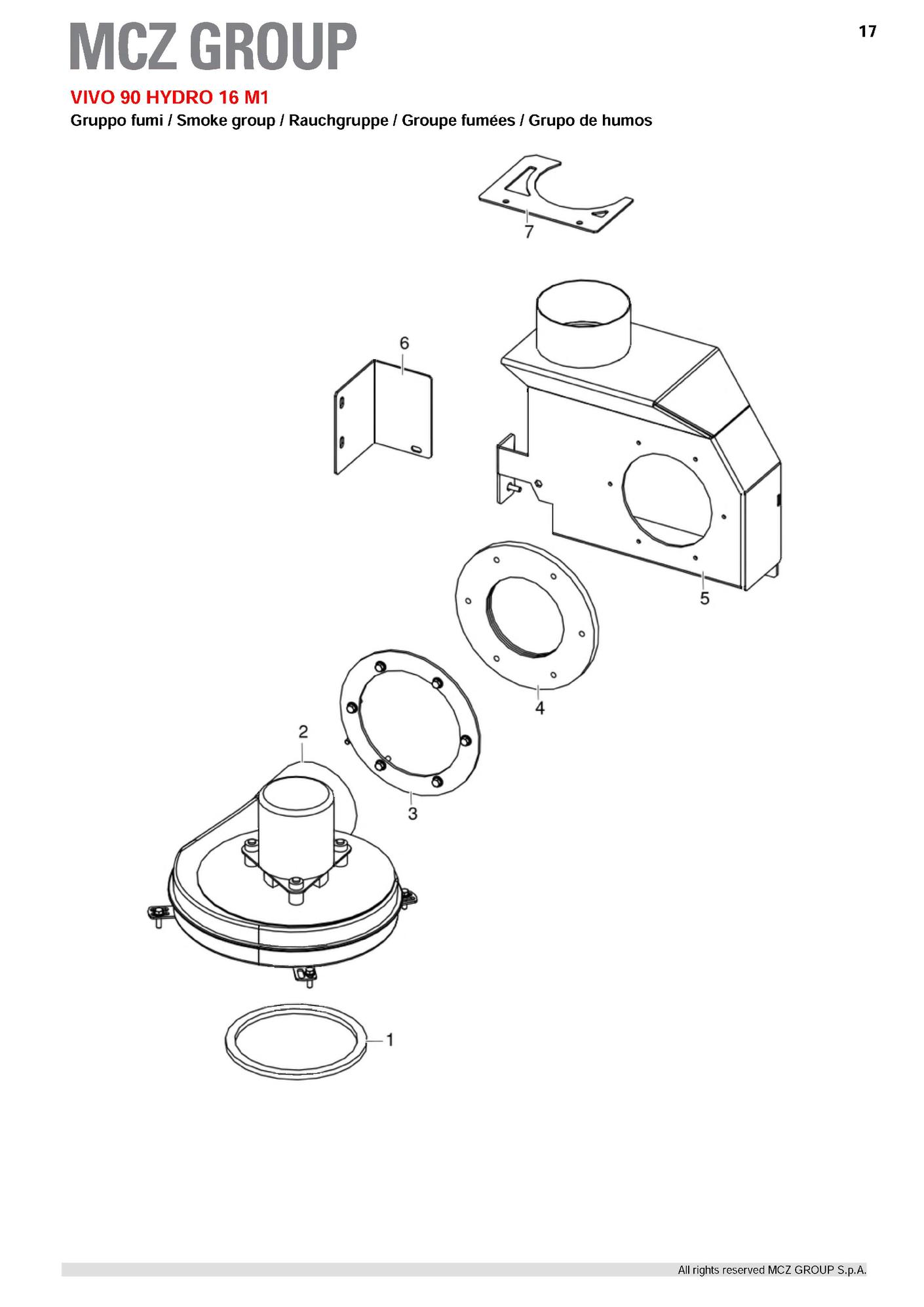 MCZ GROUP

17

VIVO 90 HYDRO 16 M1

Gruppo fumi / Smoke group / Rauchgruppe / Groupe fumées / Grupo de humos

7

6

5

4

2

3

1

All rights reserved MCZ GROUP S.p.A.