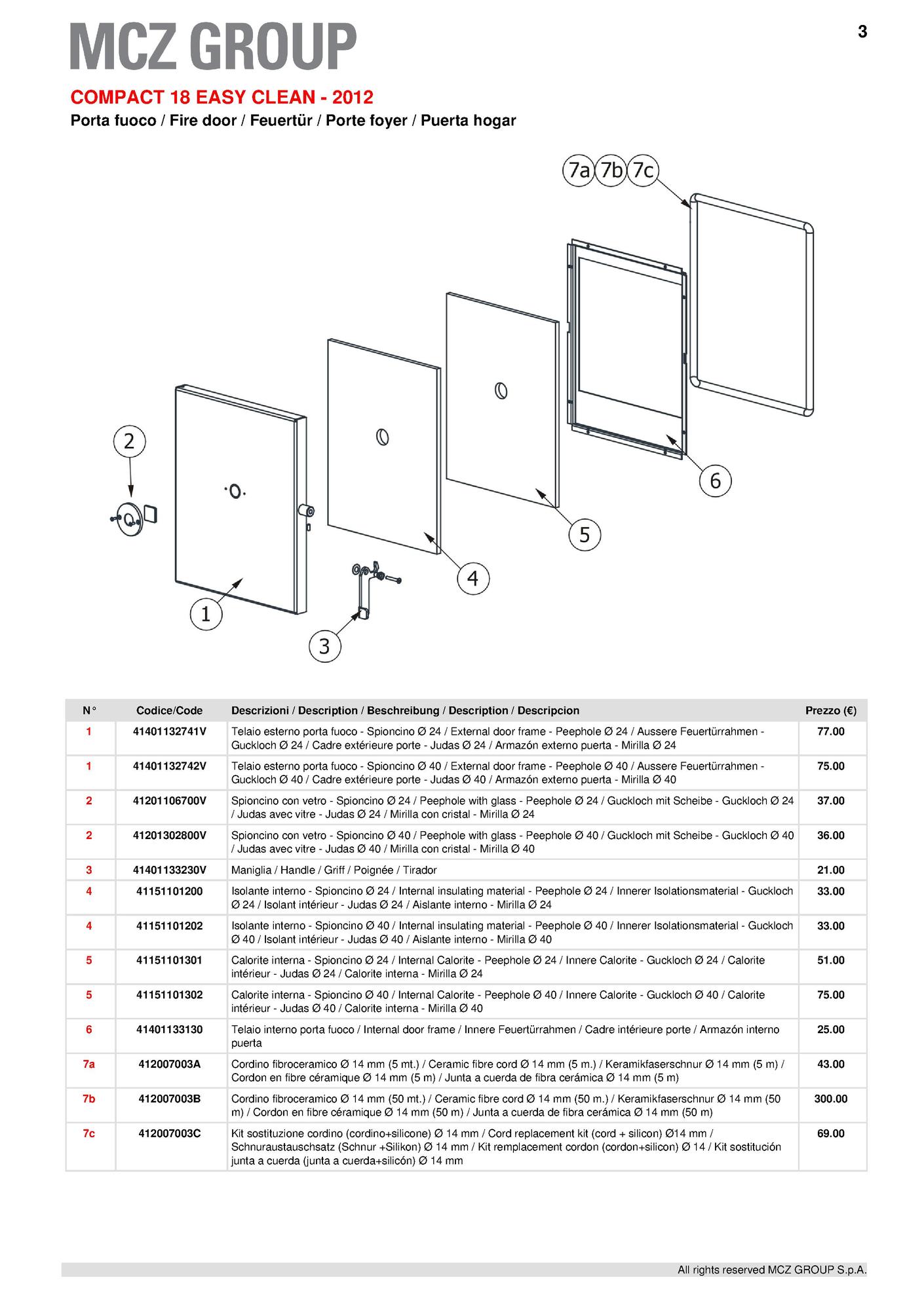 MCZ GROUP

3

COMPACT 18 EASY CLEAN - 2012

Porta fuoco / Fire door / Feuertür / Porte foyer / Puerta hogar

7a 7b 7c

2

6

5

4

1

3

| N° | Codice/Code | Descrizioni / Description / Beschreibung / Description / Descripcion | Prezzo (€) |
|---|---|---|---|
| 1 | 41401132741V | Telaio esterno porta fuoco - Spioncino Ø 24 / External door frame - Peephole Ø 24 / Aussere Feuertürrahmen - Guckloch Ø 24 / Cadre extérieure porte - Judas Ø 24 / Armazón externo puerta - Mirilla Ø 24 | 77.00 |
| 1 | 41401132742V | Telaio esterno porta fuoco - Spioncino Ø 40 / External door frame - Peephole Ø 40 / Aussere Feuertürrahmen - Guckloch Ø 40 / Cadre extérieure porte - Judas Ø 40 / Armazón externo puerta - Mirilla Ø 40 | 75.00 |
| 2 | 41201106700V | Spioncino con vetro - Spioncino Ø 24 / Peephole with glass - Peephole Ø 24 / Guckloch mit Scheibe - Guckloch Ø 24 / Judas avec vitre - Judas Ø 24 / Mirilla con cristal - Mirilla Ø 24 | 37.00 |
| 2 | 41201302800V | Spioncino con vetro - Spioncino Ø 40 / Peephole with glass - Peephole Ø 40 / Guckloch mit Scheibe - Guckloch Ø 40 / Judas avec vitre - Judas Ø 40 / Mirilla con cristal - Mirilla Ø 40 | 36.00 |
| 3 | 41401133230V | Maniglia / Handle / Griff / Poignée / Tirador | 21.00 |
| 4 | 41151101200 | Isolante interno - Spioncino Ø 24 / Internal insulating material - Peephole Ø 24 / Innerer Isolationsmaterial - Guckloch Ø 24 / Isolant intérieur - Judas Ø 24 / Aislante interno - Mirilla Ø 24 | 33.00 |
| 4 | 41151101202 | Isolante interno - Spioncino Ø 40 / Internal insulating material - Peephole Ø 40 / Innerer Isolationsmaterial - Guckloch Ø 40 / Isolant intérieur - Judas Ø 40 / Aislante interno - Mirilla Ø 40 | 33.00 |
| 5 | 41151101301 | Calorite interna - Spioncino Ø 24 / Internal Calorite - Peephole Ø 24 / Innere Calorite - Guckloch Ø 24 / Calorite intérieur - Judas Ø 24 / Calorite interna - Mirilla Ø 24 | 51.00 |
| 5 | 41151101302 | Calorite interna - Spioncino Ø 40 / Internal Calorite - Peephole Ø 40 / Innere Calorite - Guckloch Ø 40 / Calorite intérieur - Judas Ø 40 / Calorite interna - Mirilla Ø 40 | 75.00 |
| 6 | 41401133130 | Telaio interno porta fuoco / Internal door frame / Innere Feuertürrahmen / Cadre intérieure porte / Armazón interno puerta | 25.00 |
| 7a | 412007003A | Cordino fibroceramico Ø 14 mm (5 mt.) / Ceramic fibre cord Ø 14 mm (5 m.) / Keramikfaserschnur Ø 14 mm (5 m) / Cordon en fibre céramique Ø 14 mm (5 m) / Junta a cuerda de fibra cerámica Ø 14 mm (5 m) | 43.00 |
| 7b | 412007003B | Cordino fibroceramico Ø 14 mm (50 mt.) / Ceramic fibre cord Ø 14 mm (50 m.) / Keramikfaserschnur Ø 14 mm (50 m) / Cordon en fibre céramique Ø 14 mm (50 m) / Junta a cuerda de fibra cerámica Ø 14 mm (50 m) | 300.00 |
| 7c | 412007003C | Kit sostituzione cordino (cordino+silicone) Ø 14 mm / Cord replacement kit (cord + silicon) Ø14 mm / Schnuraustauschsatz (Schnur +Silikon) Ø 14 mm / Kit remplacement cordon (cordon+silicon) Ø 14 / Kit sostitución junta a cuerda (junta a cuerda+silicón) Ø 14 mm | 69.00 |

All rights reserved MCZ GROUP S.p.A.