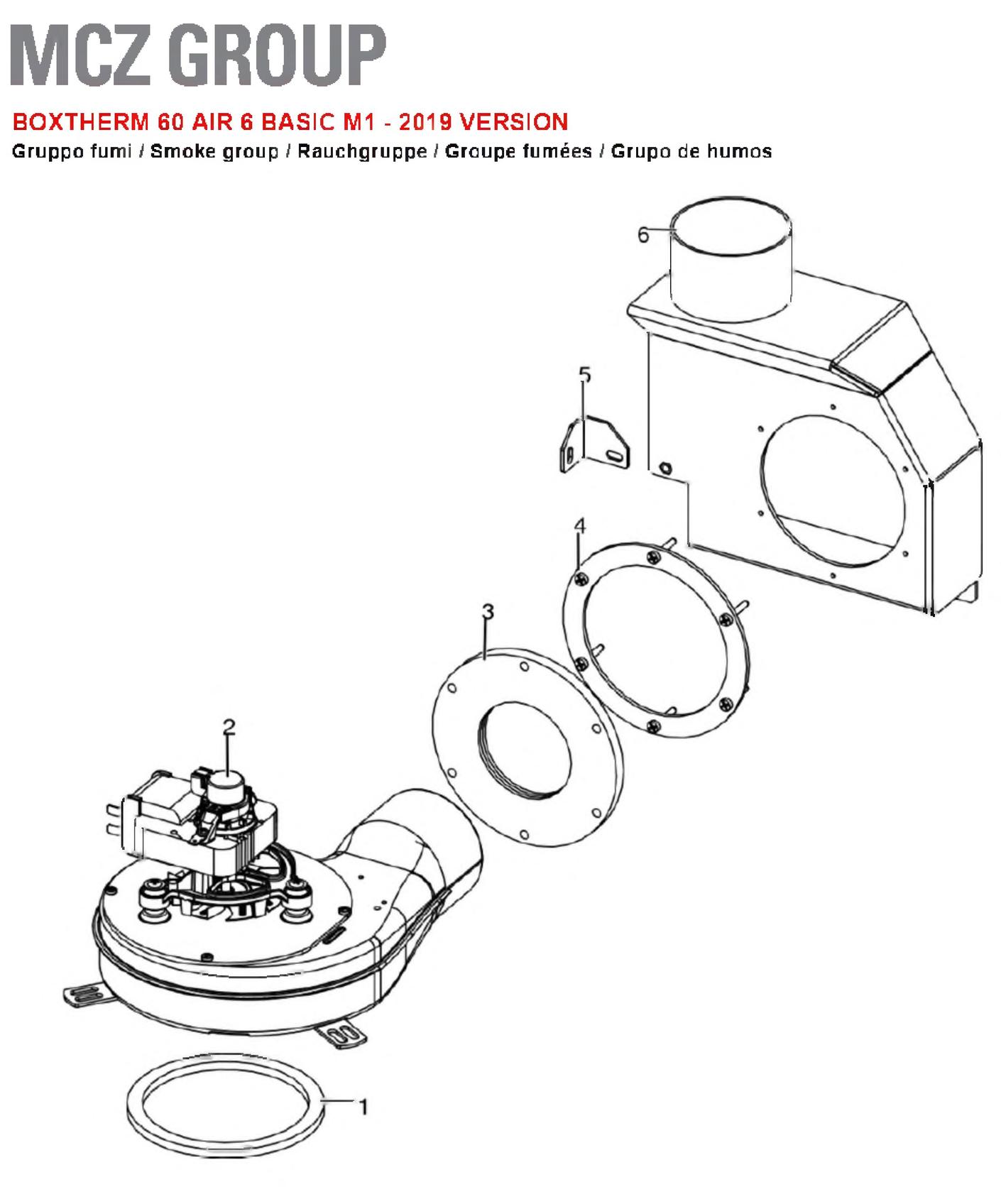 MCZ GROUP

BOXTHERM 60 AIR 6 BASIC M1 - 2019 VERSION

Gruppo fumi / Smoke group / Rauchgruppe / Groupe fumées / Grupo de humos

6

5

4

3

2

1