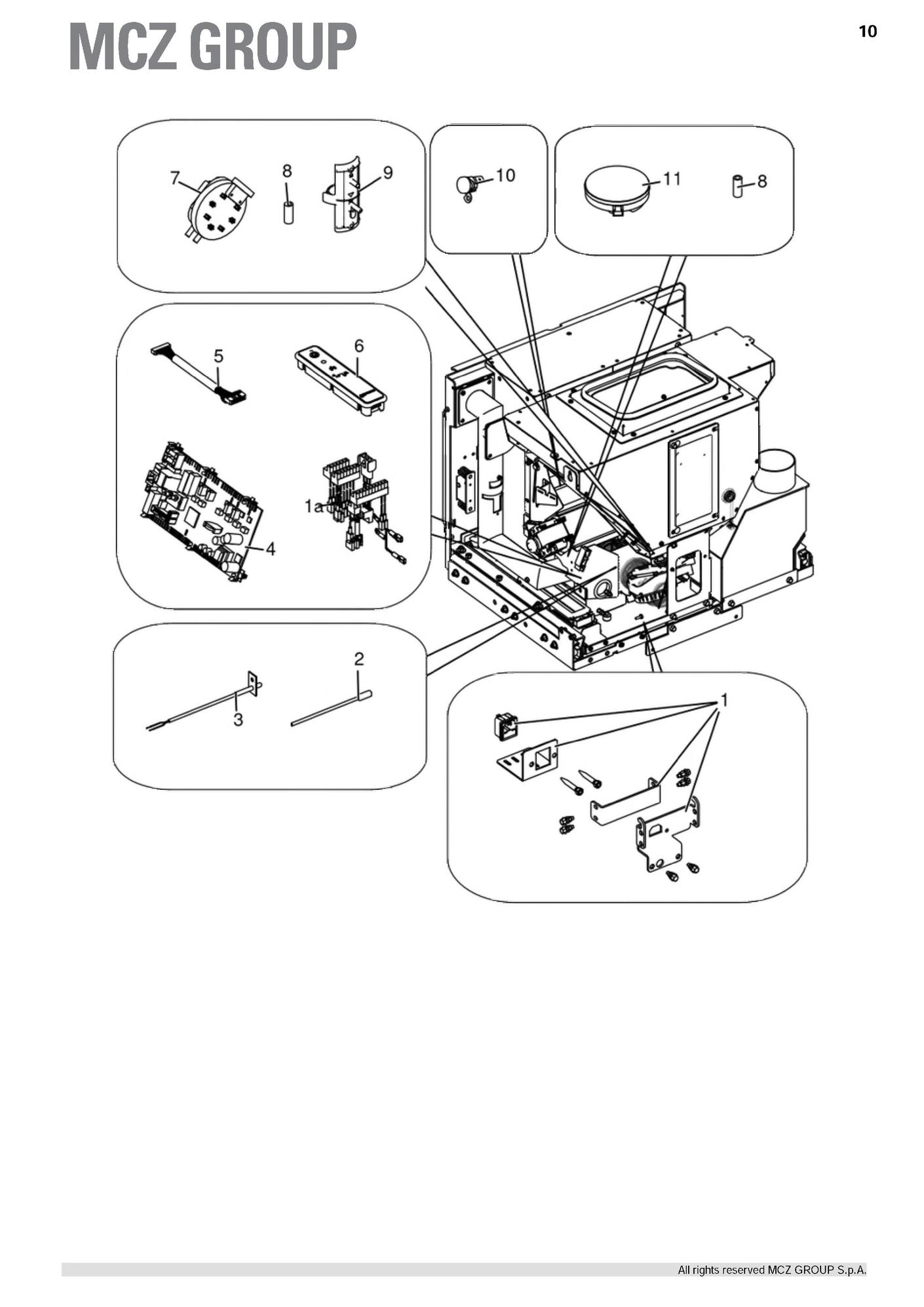 MCZ GROUP

10

7
8
9
10
11
8
5
6
1a
4
2
3
1

All rights reserved MCZ GROUP S.p.A.