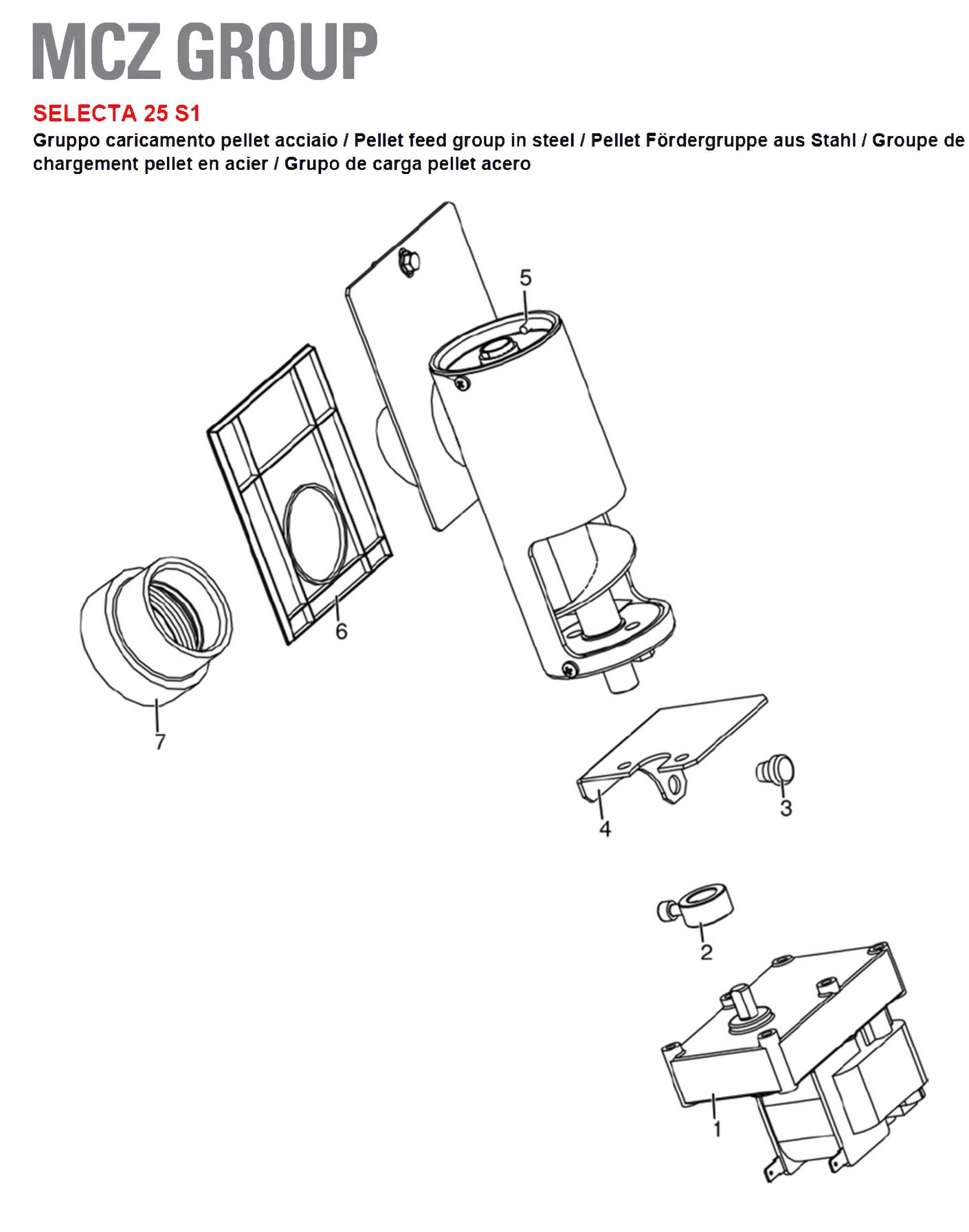 MCZ GROUP

SELECTA 25 S1

Gruppo caricamento pellet acciaio / Pellet feed group in steel / Pellet Fördergruppe aus Stahl / Groupe de chargement pellet en acier / Grupo de carga pellet acero

5
6
7
4
3
2
1