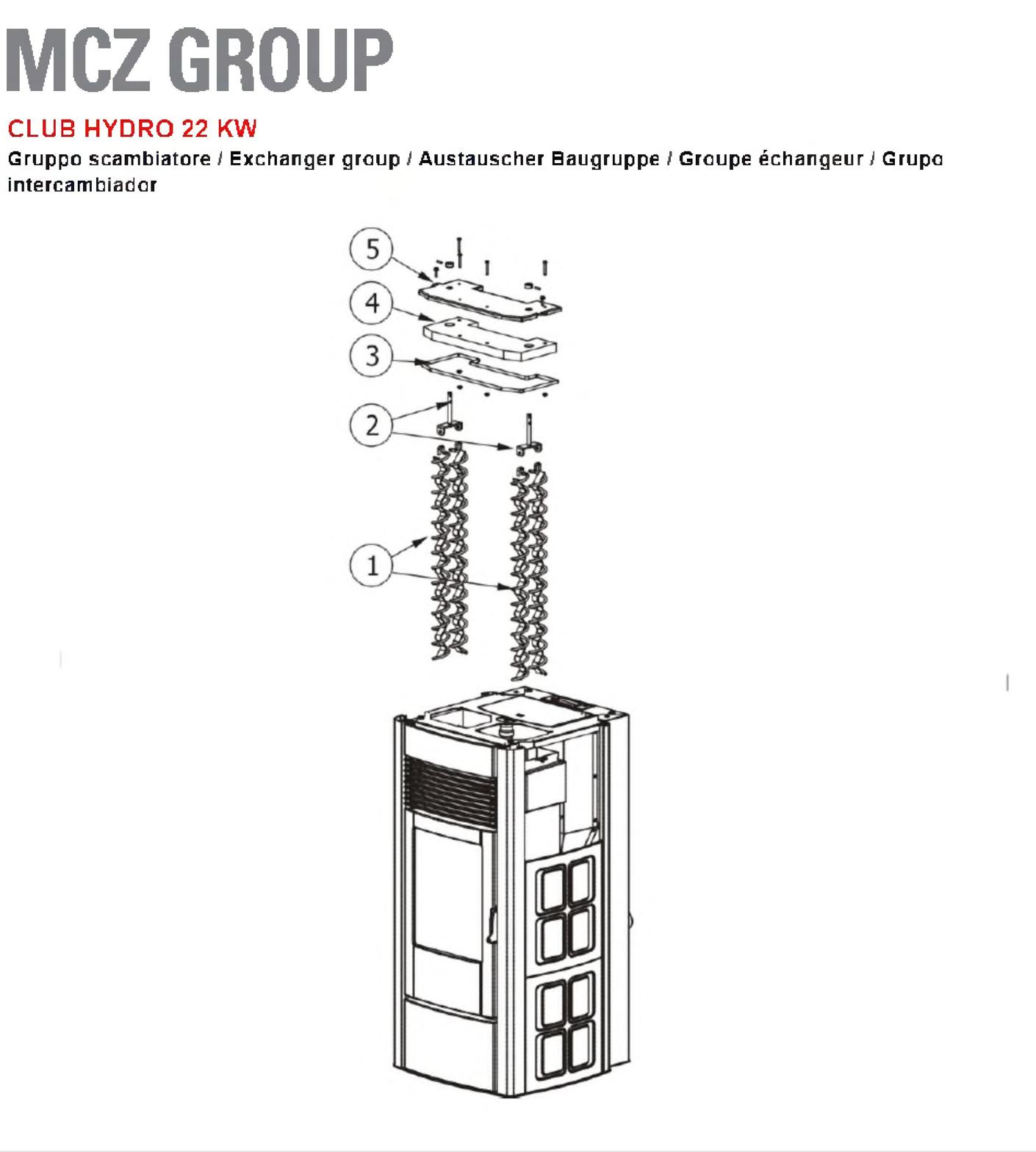 MCZ GROUP

CLUB HYDRO 22 KW

Gruppo scambiatore / Exchanger group / Austauscher Baugruppe / Groupe échangeur / Grupo intercambiador

5

4

3

2

1