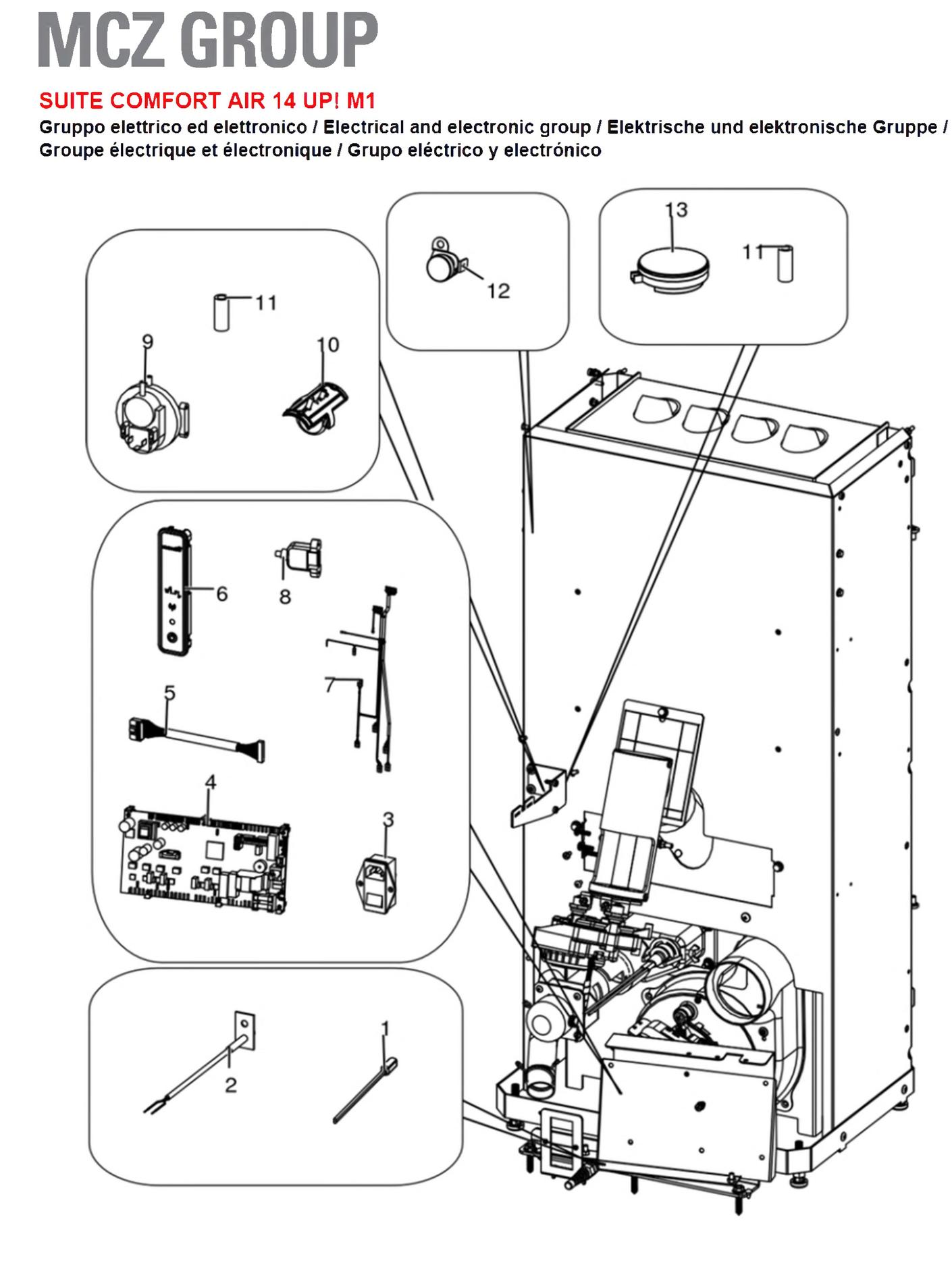 MCZ GROUP

SUITE COMFORT AIR 14 UP! M1

Gruppo elettrico ed elettronico / Electrical and electronic group / Elektrische und elektronische Gruppe / Groupe électrique et électronique / Grupo eléctrico y electrónico

12

13

11

11

9

10

6

8

7

5

4

3

2

1