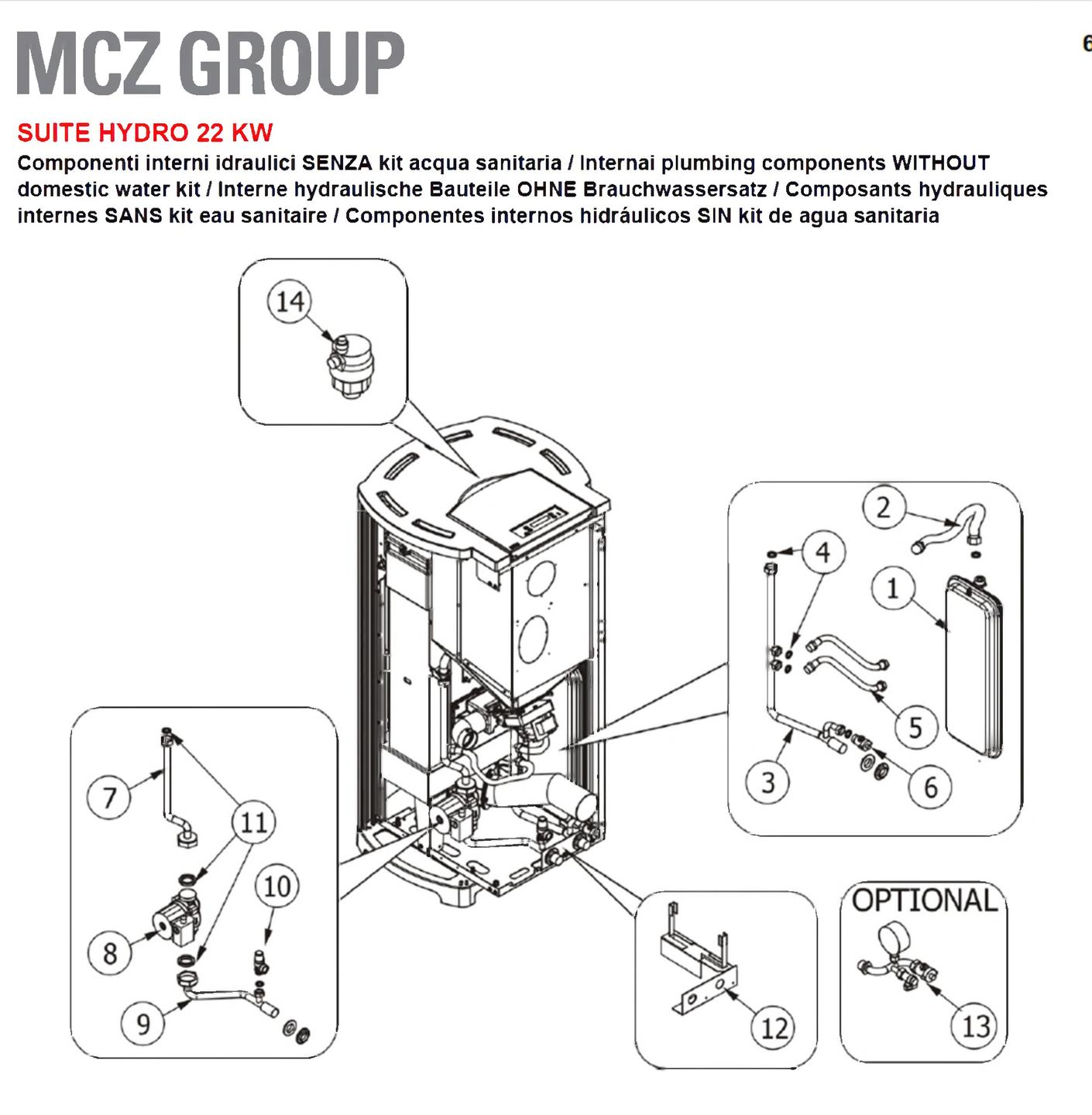 MCZ GROUP

6

SUITE HYDRO 22 KW

Componenti interni idraulici SENZA kit acqua sanitaria / Internai plumbing components WITHOUT domestic water kit / Interne hydraulische Bauteile OHNE Brauchwassersatz / Composants hydrauliques internes SANS kit eau sanitaire / Componentes internos hidráulicos SIN kit de agua sanitaria

14

2

4

1

5

3

6

7

11

10

8

9

12

OPTIONAL

13