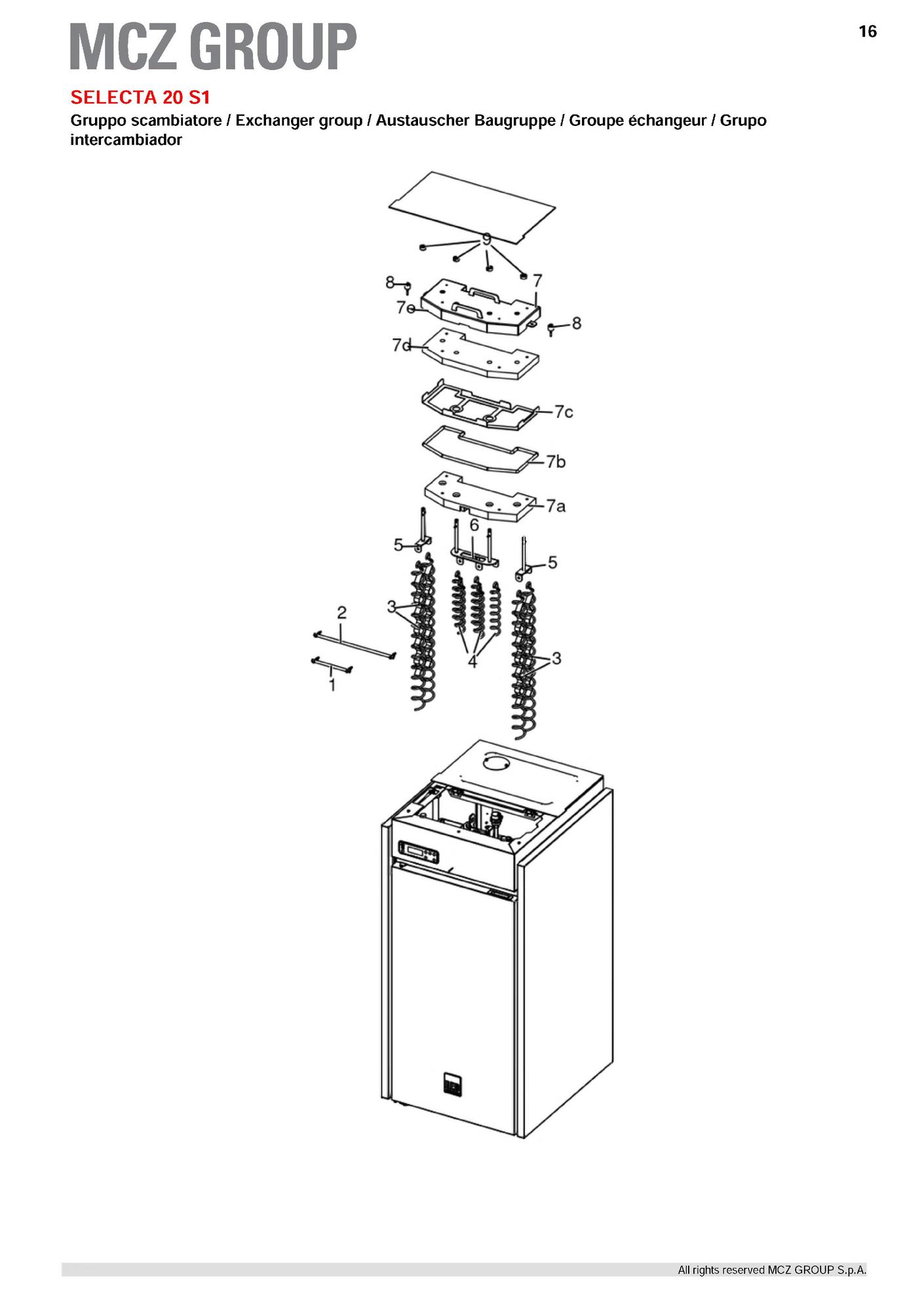 MCZ GROUP

16

SELECTA 20 S1

Gruppo scambiatore / Exchanger group / Austauscher Baugruppe / Groupe échangeur / Grupo intercambiador

9
8
7
7e
8
7d
7c
7b
7a
6
5
5
3
2
4
3
1

All rights reserved MCZ GROUP S.p.A.